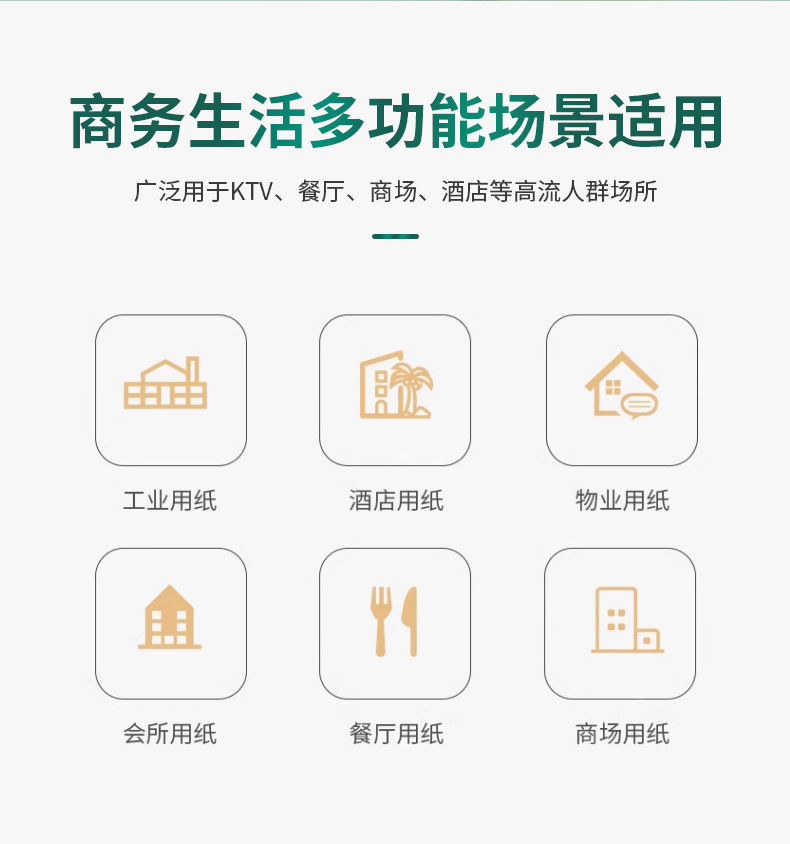 商务生活多功能场景适用

广泛用于KTV、餐厅、商场、酒店等高流人群场所

工业用纸

酒店用纸

物业用纸

会所用纸

餐厅用纸

商场用纸