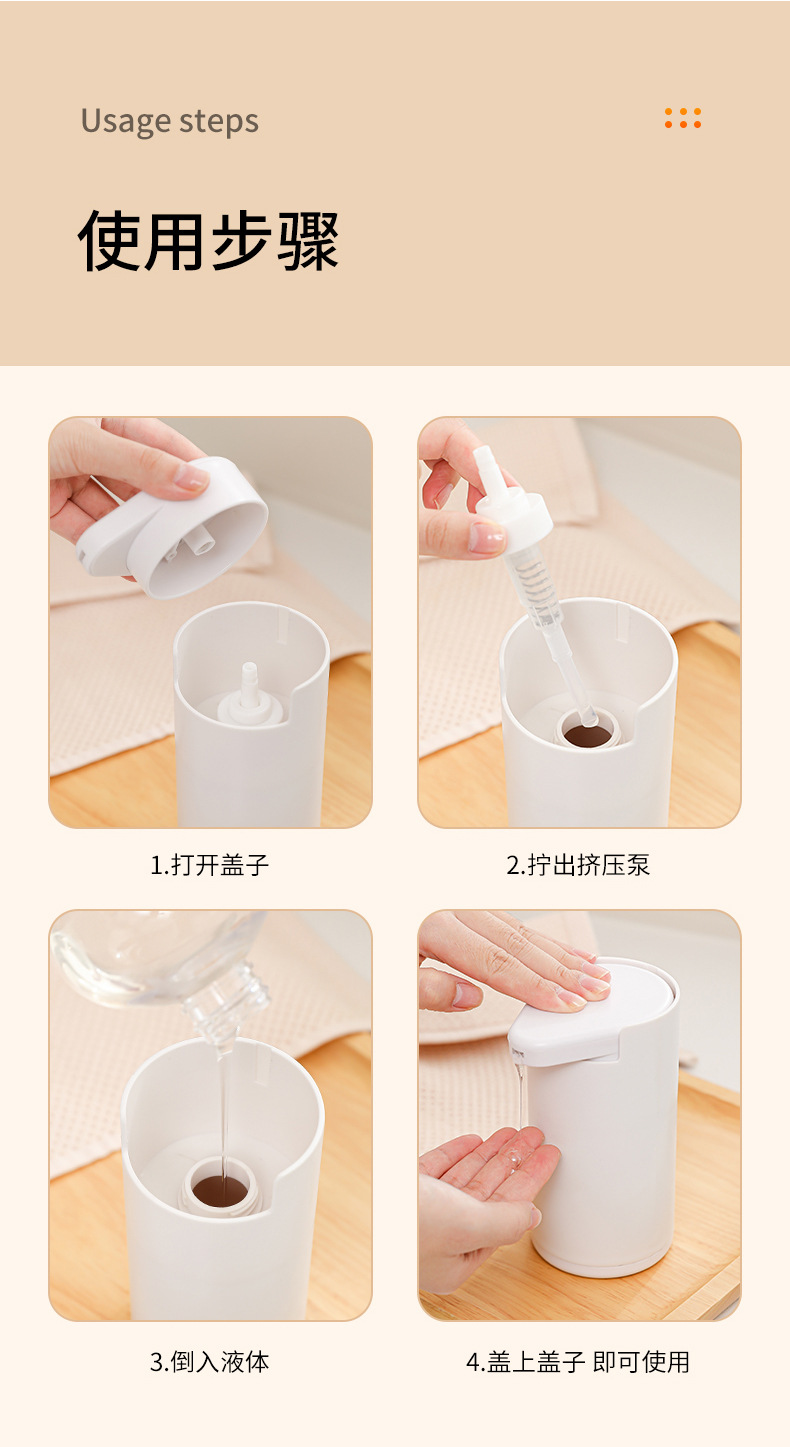 Usage steps

使用步骤

1.打开盖子

2.拧出挤压泵

3.倒入液体

4.盖上盖子 即可使用