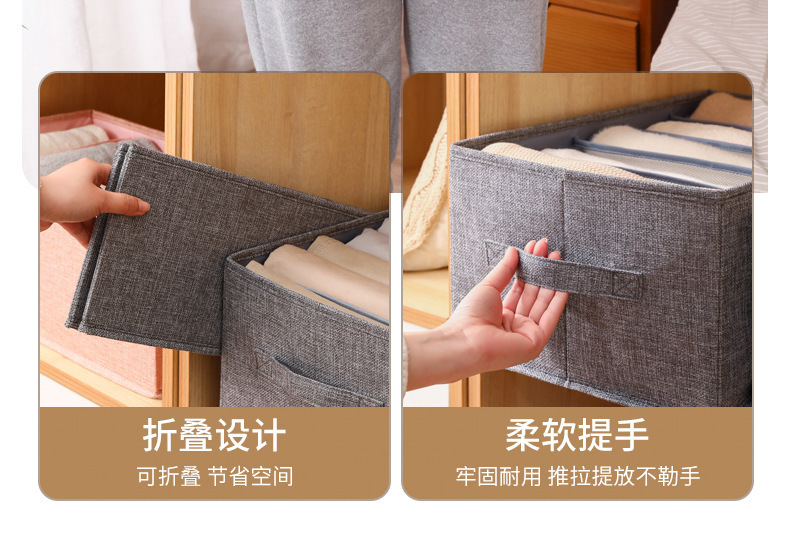 折叠设计
可折叠 节省空间

柔软提手
牢固耐用 推拉提放不勒手