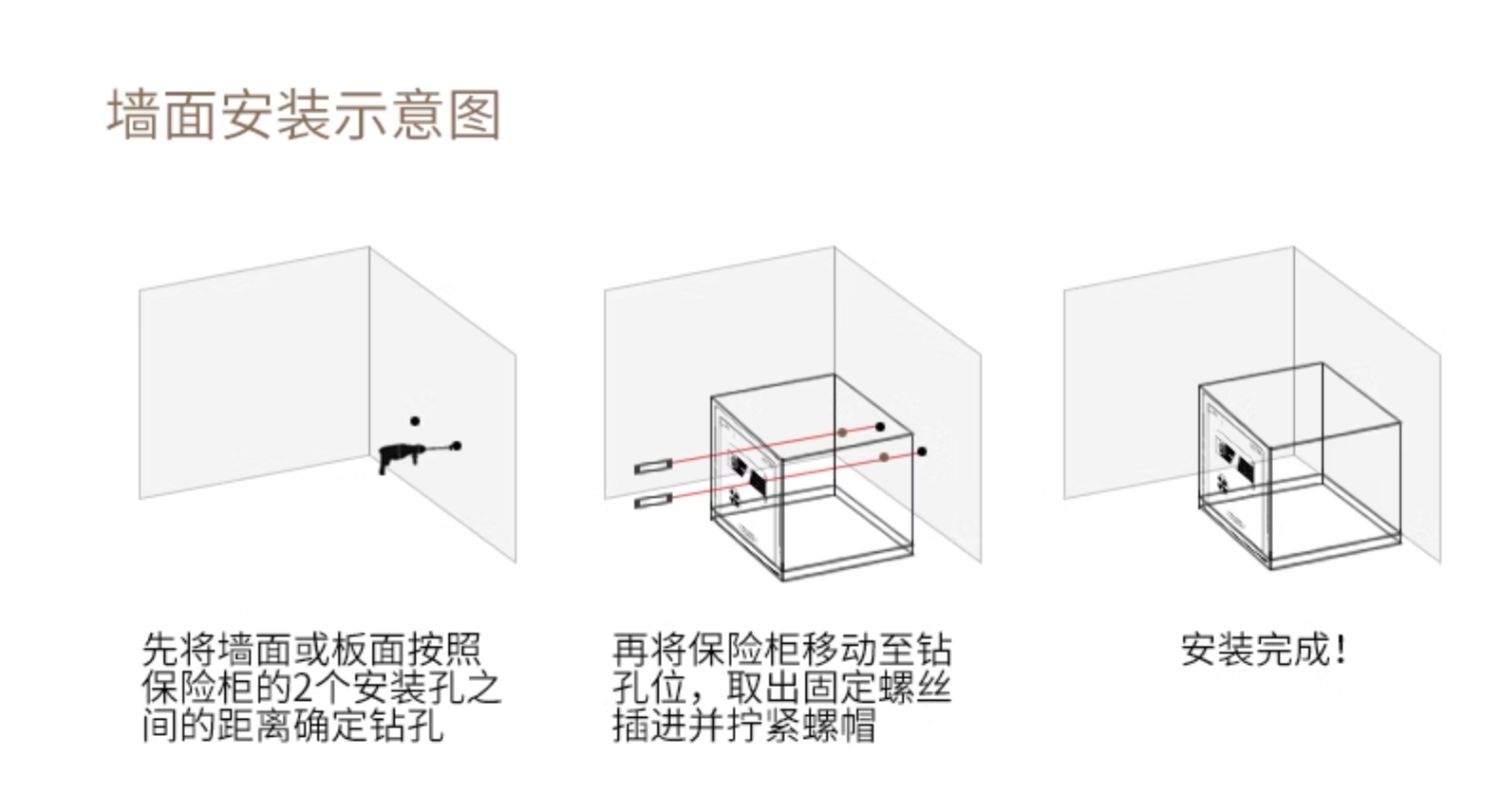 墙面安装示意图

先将墙面或板面按照保险柜的2个安装孔之间的距离确定钻孔

再将保险柜移动至钻孔位，取出固定螺丝插进并拧紧螺帽

安装完成!