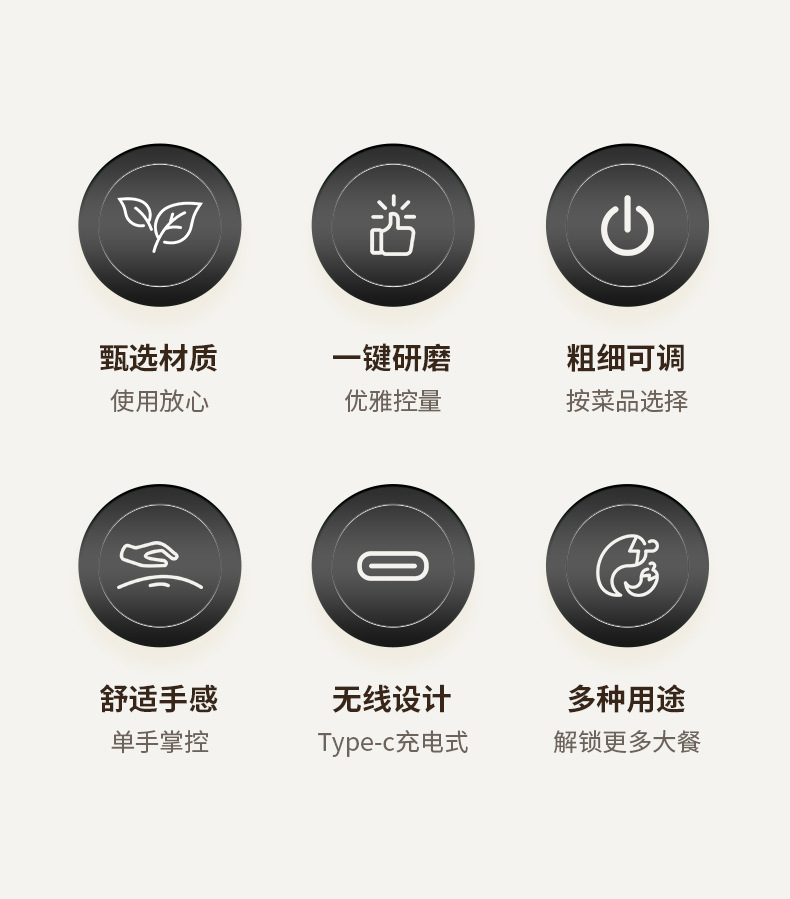 甄选材质
使用放心

一键研磨
优雅控量

粗细可调
按菜品选择

舒适手感
单手掌控

无线设计
Type-c充电式

多种用途
解锁更多大餐