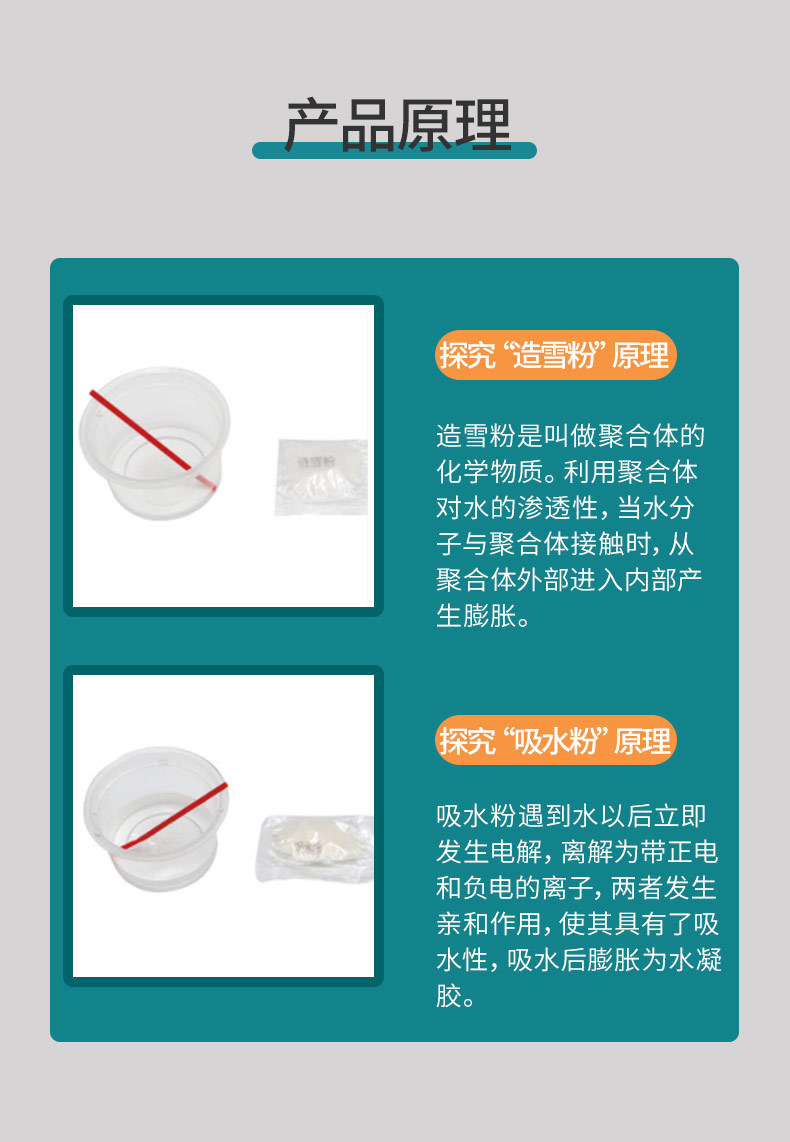 产品原理

造雪粉

探究“造雪粉”原理

造雪粉是叫做聚合体的化学物质。利用聚合体对水的渗透性，当水分子与聚合体接触时，从聚合体外部进入内部产生膨胀。

探究“吸水粉”原理

吸水粉遇到水以后立即发生电解，离解为带正电和负电的离子，两者发生亲和作用，使其具有了吸水性，吸水后膨胀为水凝胶。