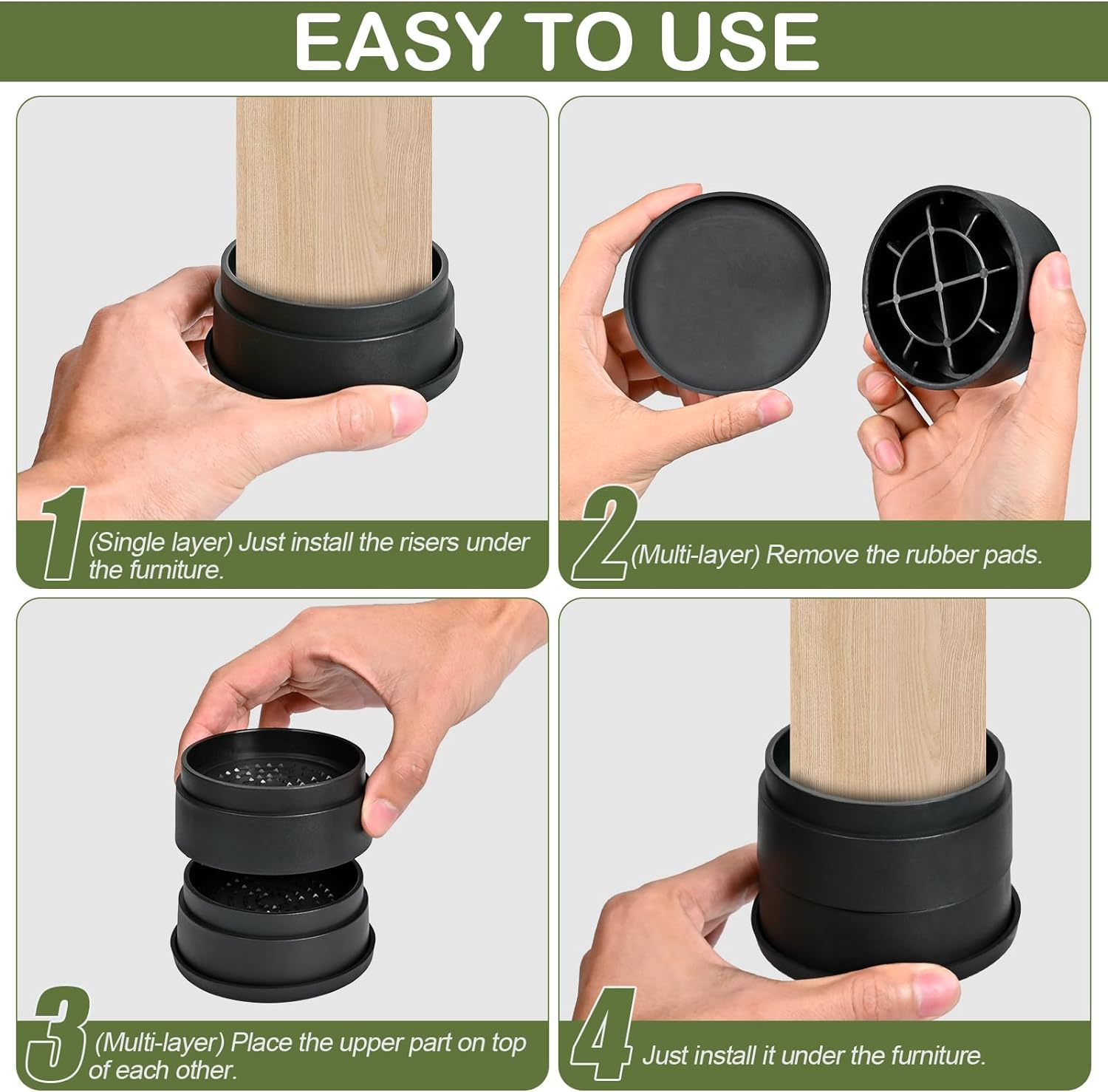 EASY TO USE

1 (Single layer) Just install the risers under the furniture.

2 (Multi-layer) Remove the rubber pads.

3 (Multi-layer) Place the upper part on top of each other.

4 Just install it under the furniture.