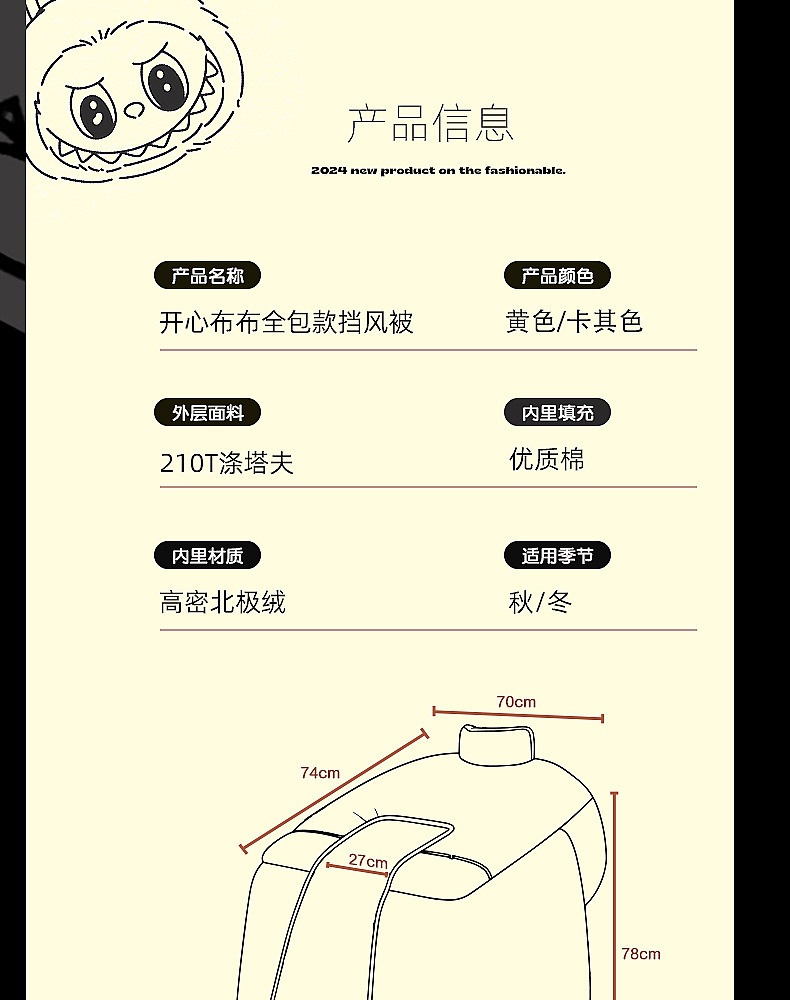 产品信息

2024 new product on the fashionable.

产品名称
开心布布全包款挡风被

产品颜色
黄色/卡其色

外层面料
210T涤塔夫

内里填充
优质棉

内里材质
高密北极绒

适用季节
秋/冬

70cm

74cm

27cm

78cm