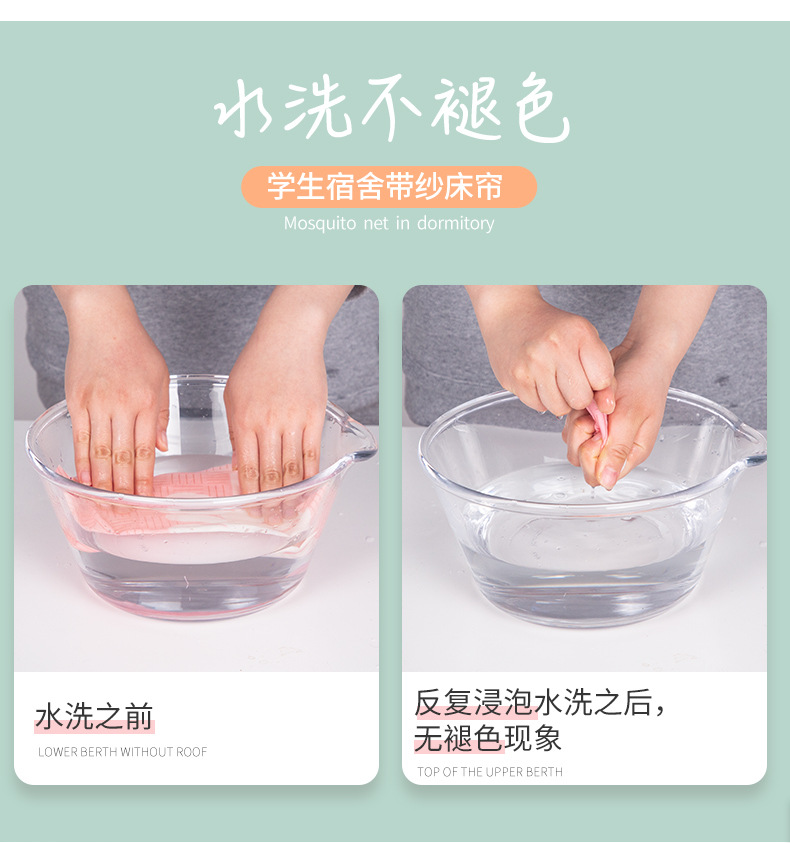 水洗不褪色

学生宿舍带纱床帘

Mosquito net in dormitory

水洗之前

LOWER BERTH WITHOUT ROOF

反复浸泡水洗之后，无褪色现象

TOP OF THE UPPER BERTH