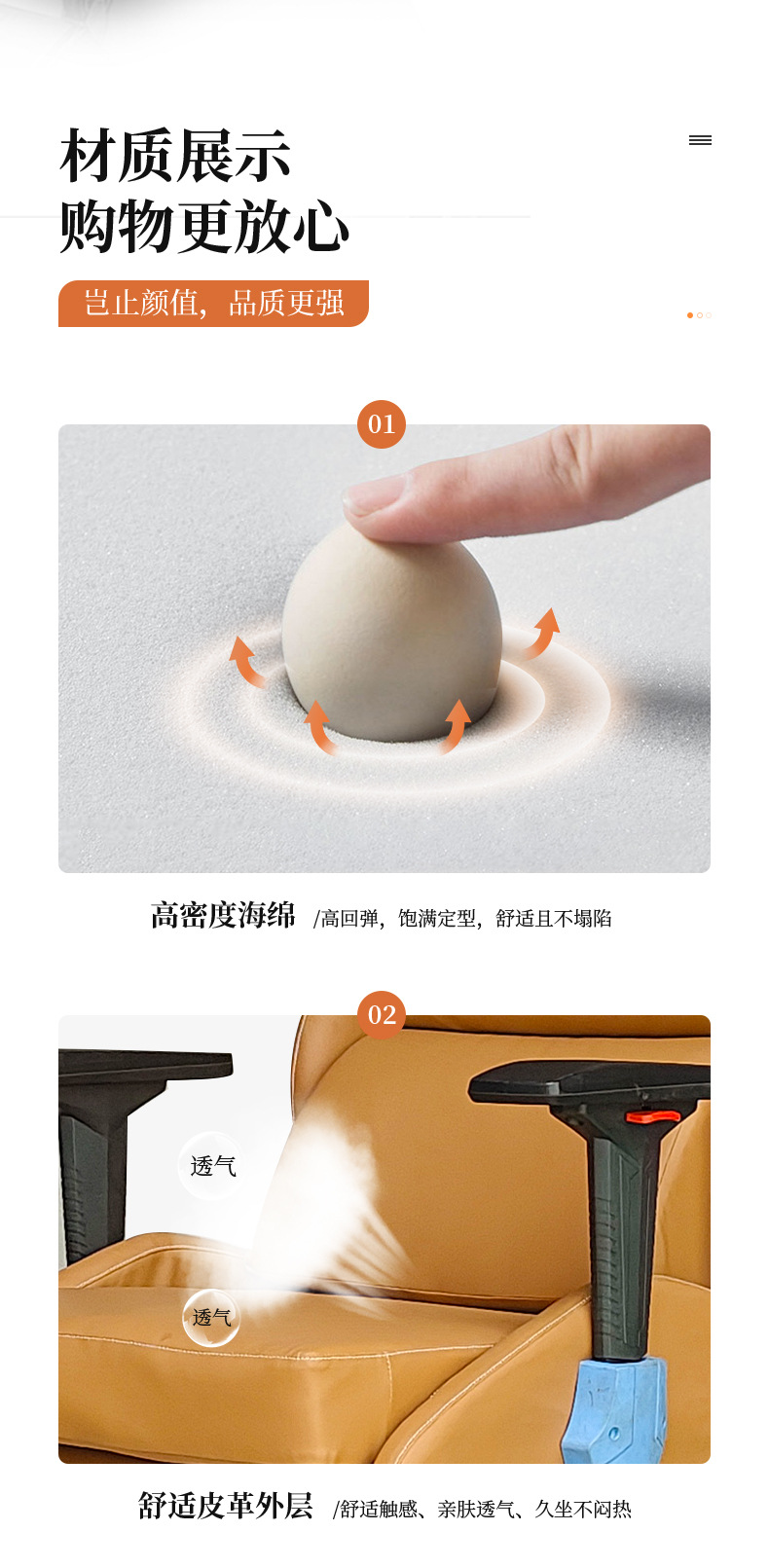 材质展示
购物更放心

岂止颜值，品质更强

01

高密度海绵 /高回弹，饱满定型，舒适且不塌陷

02

透气

透气

舒适皮革外层 /舒适触感、亲肤透气、久坐不闷热