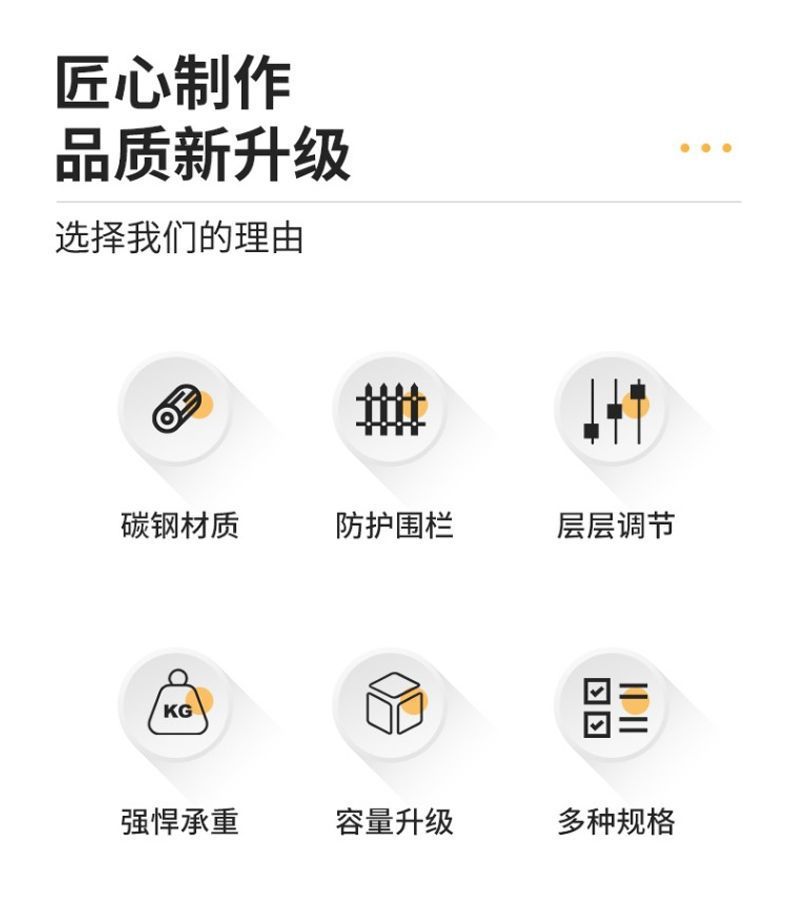 匠心制作
品质新升级

选择我们的理由

碳钢材质

防护围栏

层层调节

KG

强悍承重

容量升级

多种规格