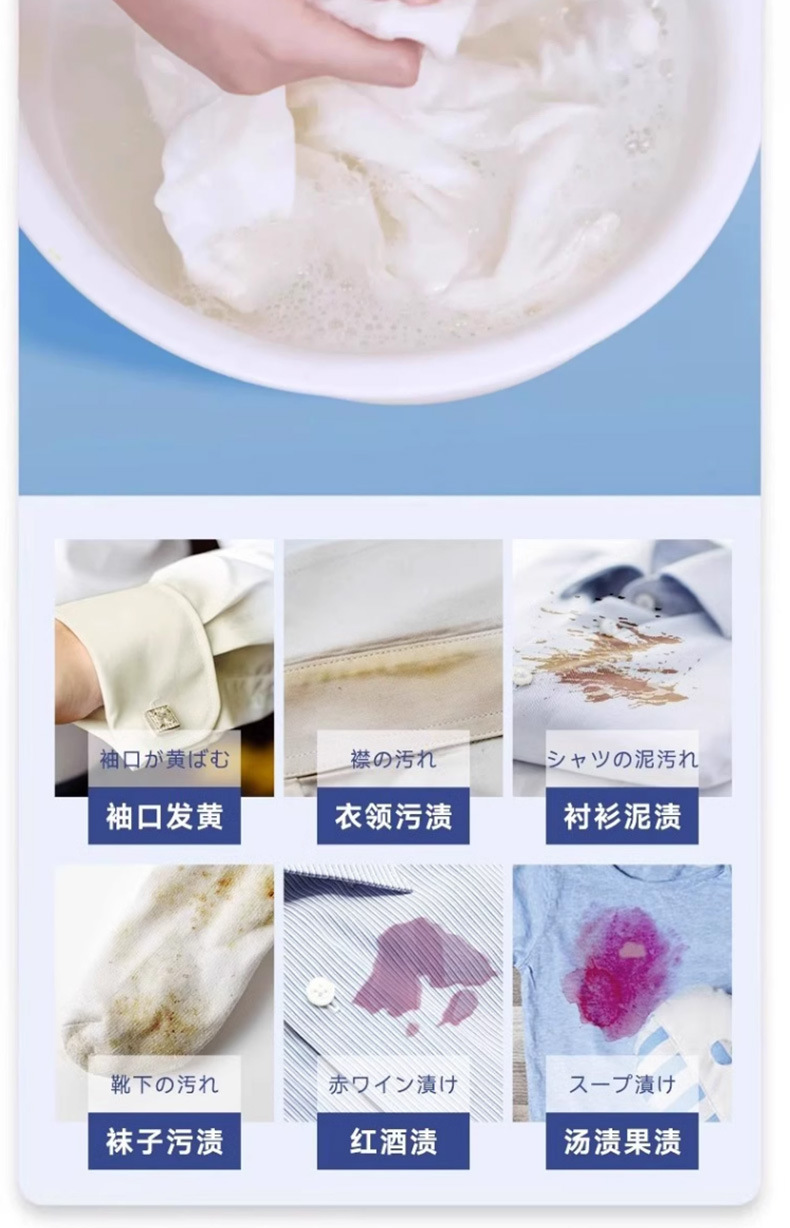 袖口が黄ばむ
袖口发黄

襟の汚れ
衣领污渍

シャツの泥汚れ
衬衫泥渍

靴下の汚れ
袜子污渍

赤ワイン漬け
红酒渍

スープ漬け
汤渍果渍