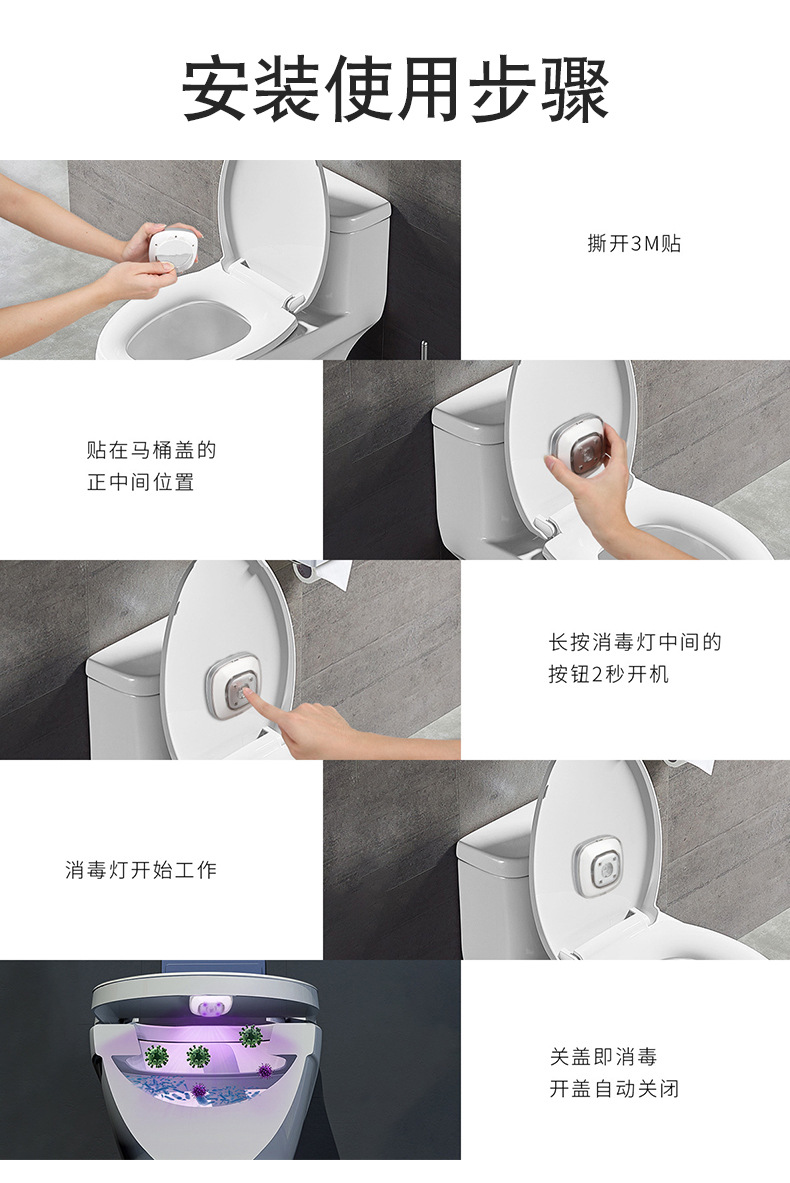 安装使用步骤

撕开3M贴

贴在马桶盖的
正中间位置

长按消毒灯中间的
按钮2秒开机

消毒灯开始工作

关盖即消毒
开盖自动关闭