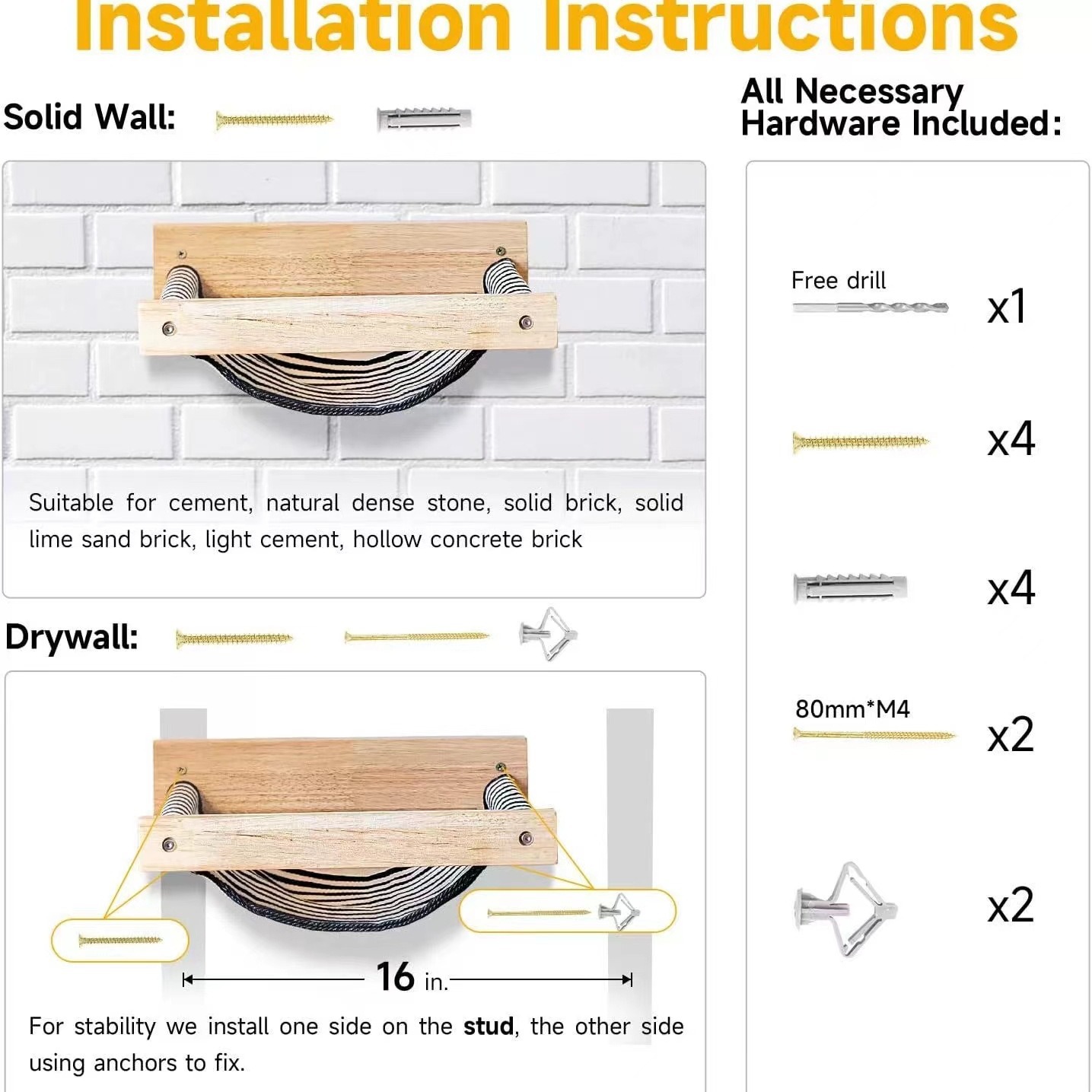 Installation Instructions

Solid Wall:

Suitable for cement, natural dense stone, solid brick, solid lime sand brick, light cement, hollow concrete brick

Drywall:

16 in.

For stability we install one side on the **stud**, the other side using anchors to fix.

All Necessary Hardware Included:

Free drill x1

x4

x4

80mm*M4 x2

x2