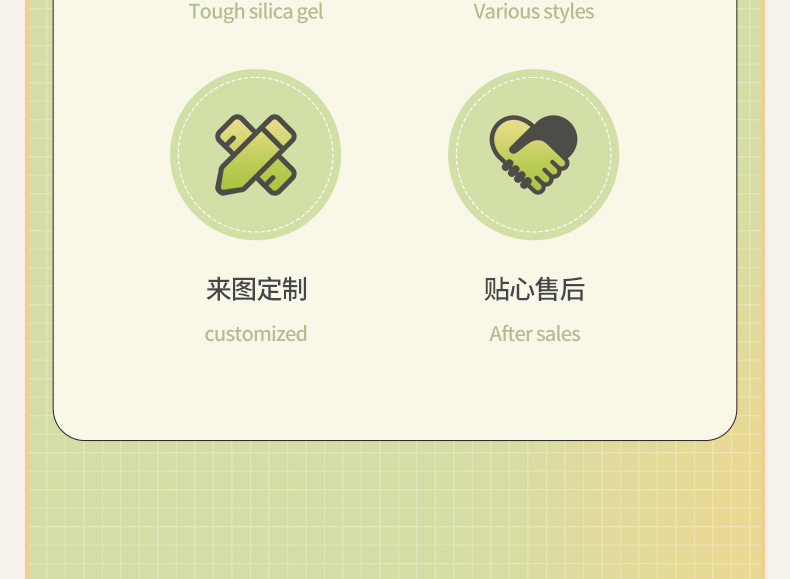 Tough silica gel

Various styles

来图定制

customized

贴心售后

After sales