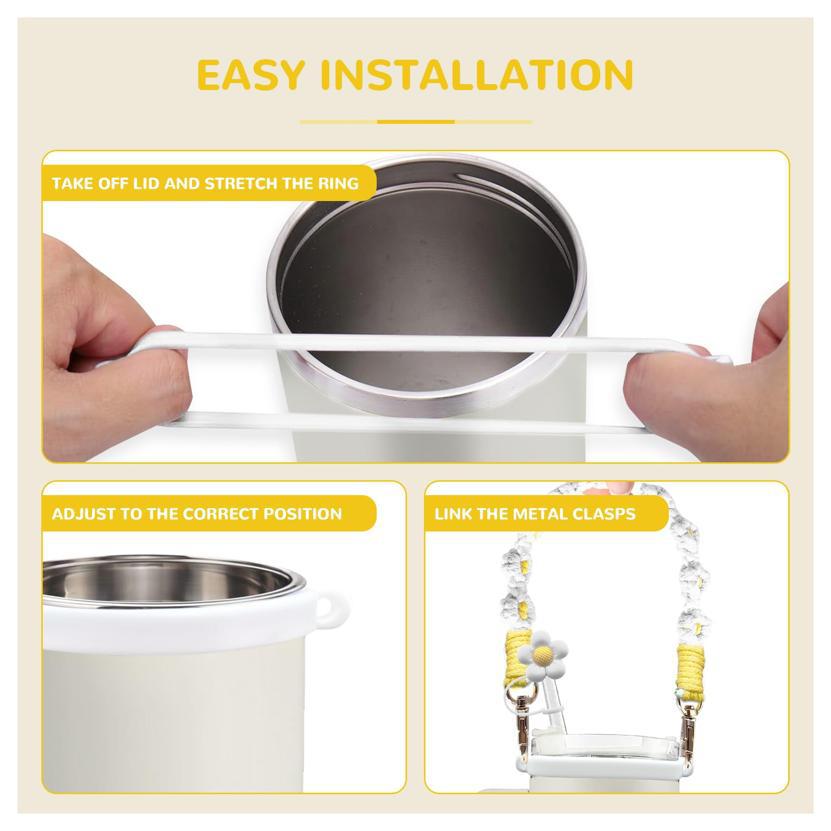 EASY INSTALLATION

TAKE OFF LID AND STRETCH THE RING

ADJUST TO THE CORRECT POSITION

LINK THE METAL CLASPS