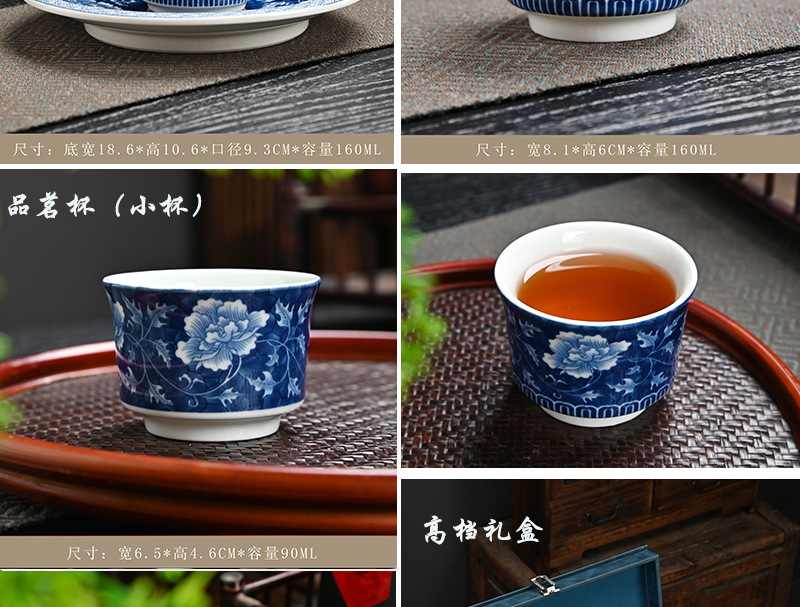 尺寸：底宽18.6*高10.6*口径9.3CM*容量160ML

尺寸：宽8.1*高6CM*容量160ML

品茗杯（小杯）

尺寸：宽6.5*高4.6CM*容量90ML

高档礼盒