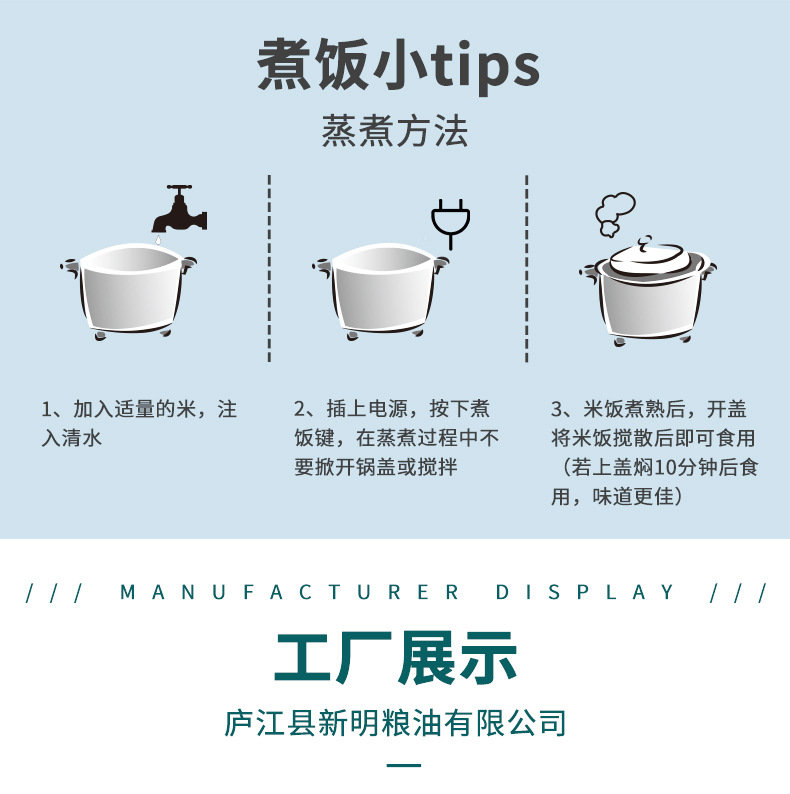 煮饭小tips

蒸煮方法

1、加入适量的米，注入清水

2、插上电源，按下煮饭键，在蒸煮过程中不要掀开锅盖或搅拌

3、米饭煮熟后，开盖将米饭搅散后即可食用（若上盖焖10分钟后食用，味道更佳）

/// MANUFACTURER DISPLAY ///

工厂展示

庐江县新明粮油有限公司