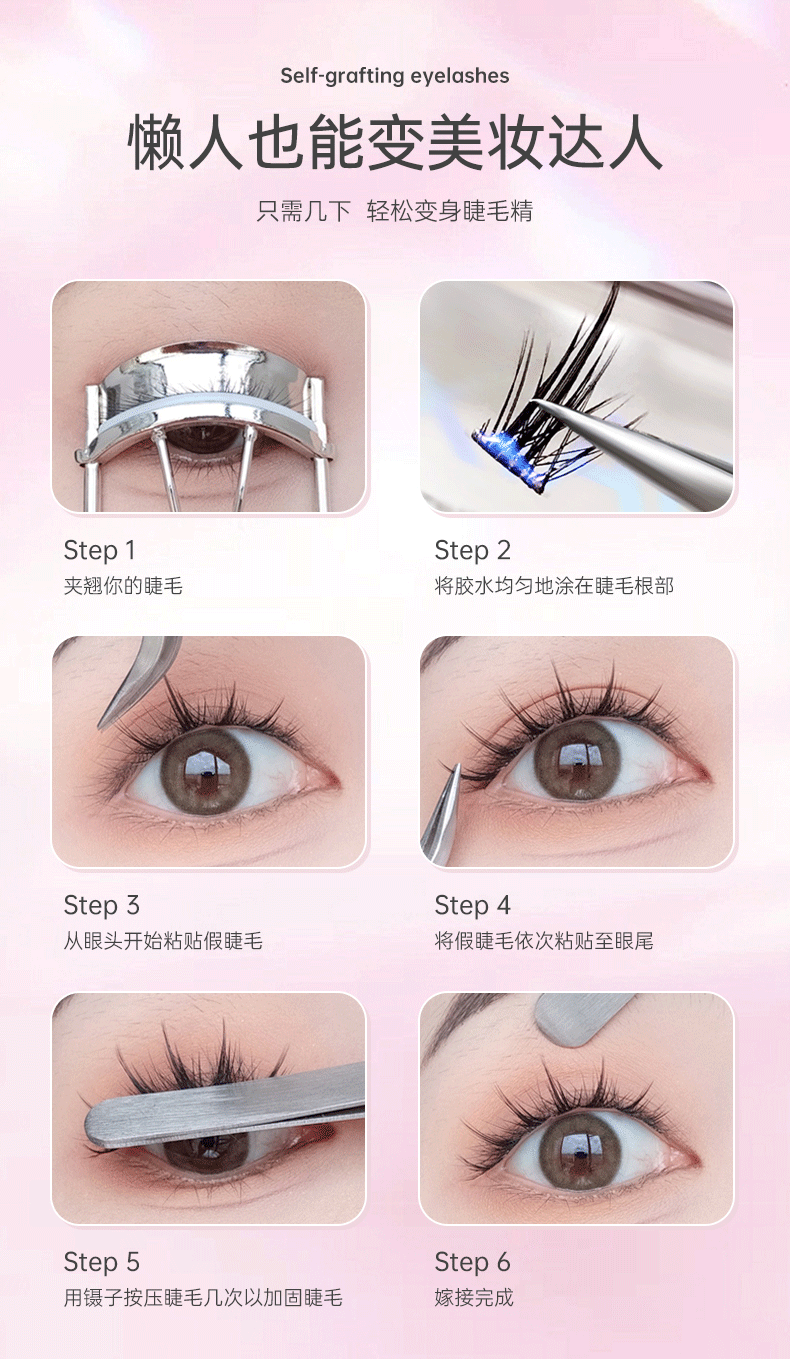 Self-grafting eyelashes

懒人也能变美妆达人

只需几下 轻松变身睫毛精

Step 1
夹翘你的睫毛

Step 2
将胶水均匀地涂在睫毛根部

Step 3
从眼头开始粘贴假睫毛

Step 4
将假睫毛依次粘贴至眼尾

Step 5
用镊子按压睫毛几次以加固睫毛

Step 6
嫁接完成