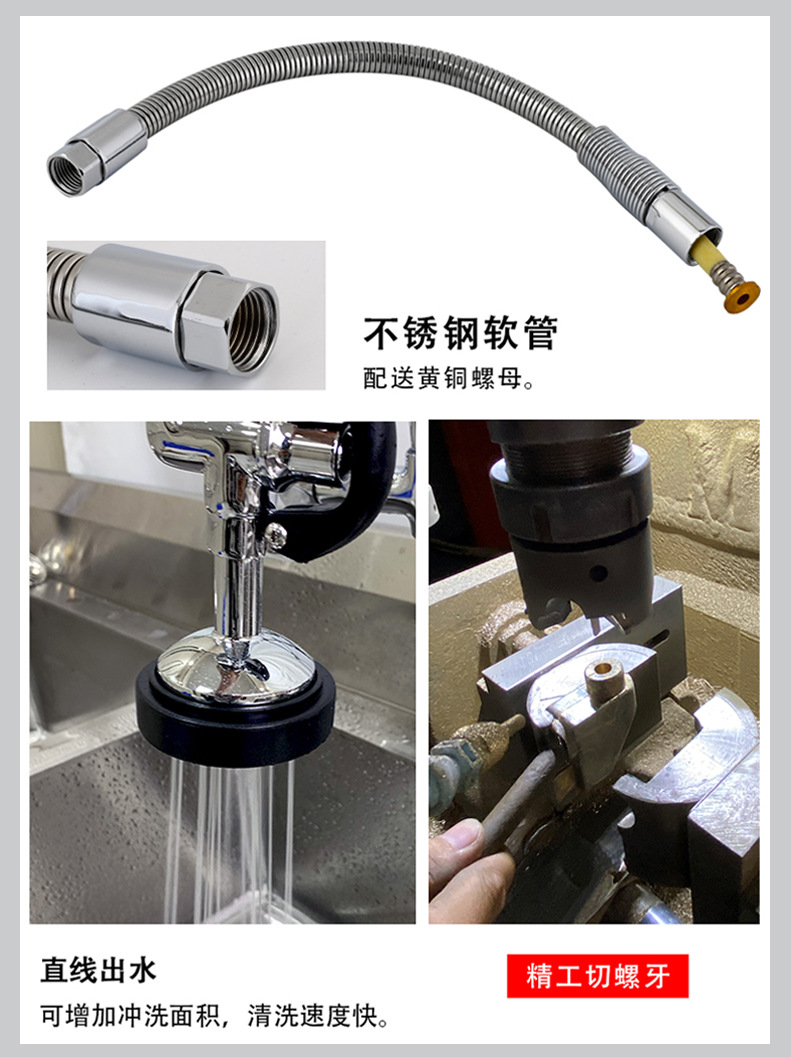 不锈钢软管

配送黄铜螺母。

直线出水

可增加冲洗面积，清洗速度快。

精工切螺牙