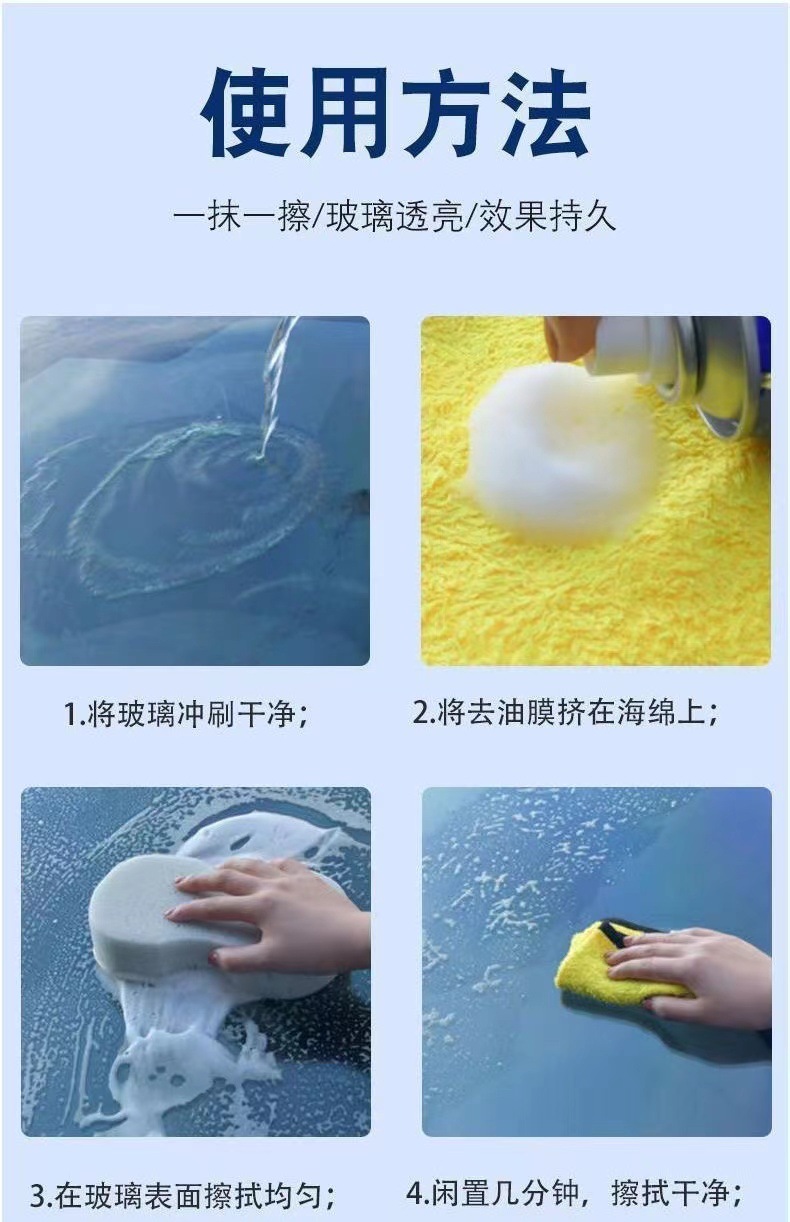 使用方法

一抹一擦/玻璃透亮/效果持久

1.将玻璃冲刷干净；

2.将去油膜挤在海绵上；

3.在玻璃表面擦拭均匀；

4.闲置几分钟，擦拭干净；