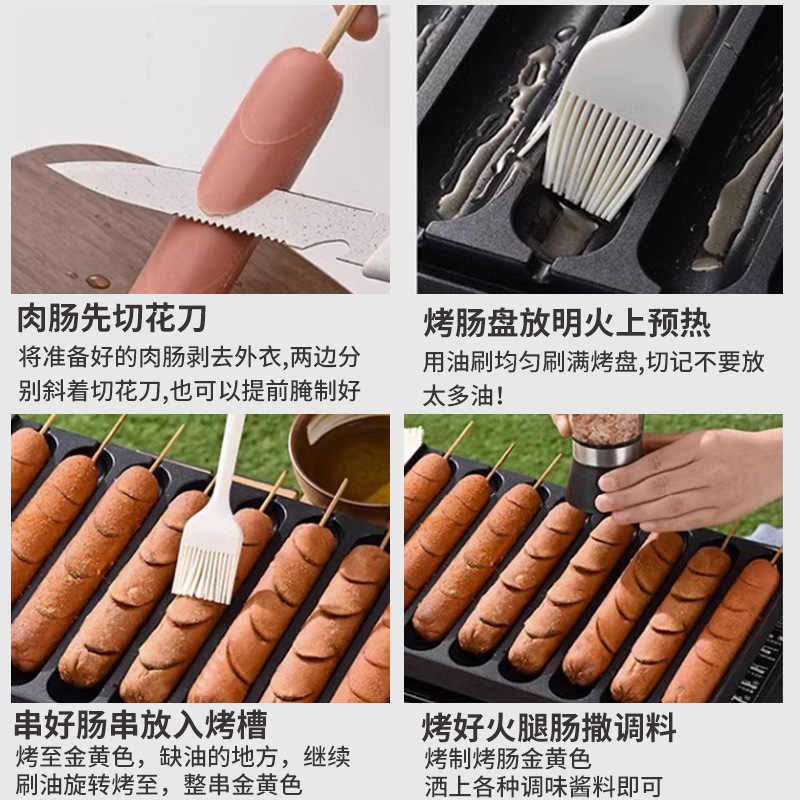 肉肠先切花刀
将准备好的肉肠剥去外衣,两边分别斜着切花刀,也可以提前腌制好

烤肠盘放明火上预热
用油刷均匀刷满烤盘,切记不要放太多油!

串好肠串放入烤槽
烤至金黄色，缺油的地方，继续刷油旋转烤至，整串金黄色

烤好火腿肠撒调料
烤制烤肠金黄色
洒上各种调味酱料即可