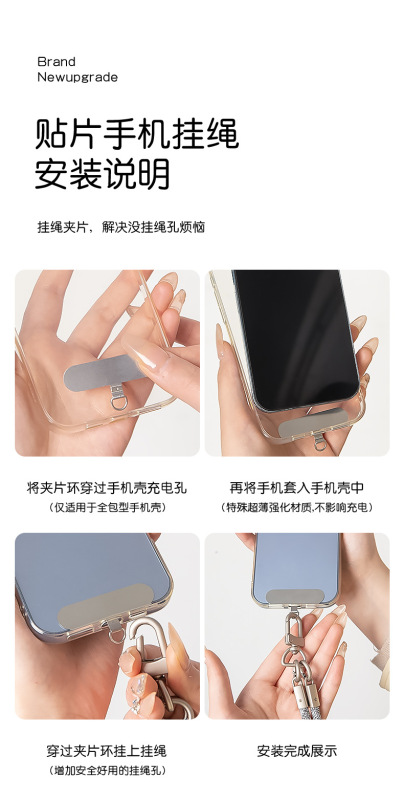 Brand
Newupgrade

贴片手机挂绳
安装说明

挂绳夹片，解决没挂绳孔烦恼

将夹片环穿过手机壳充电孔
（仅适用于全包型手机壳）

再将手机套入手机壳中
（特殊超薄强化材质,不影响充电）

穿过夹片环挂上挂绳
（增加安全好用的挂绳孔）

安装完成展示