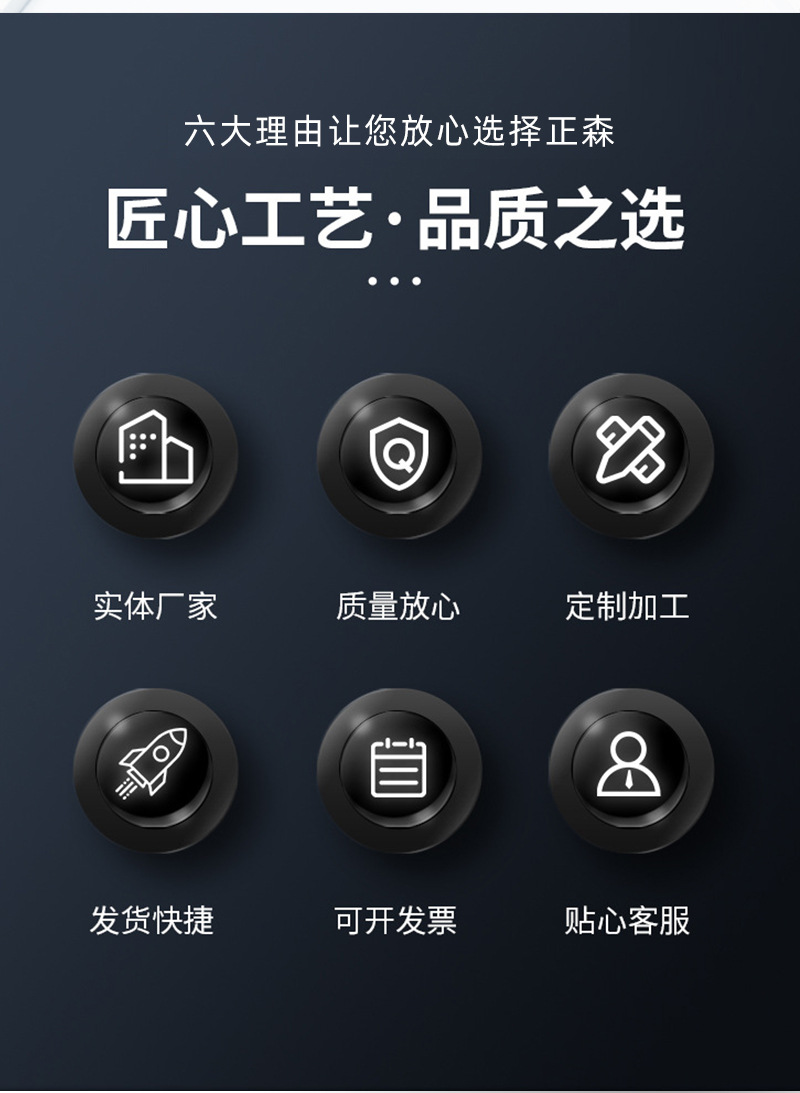 六大理由让您放心选择正森

匠心工艺·品质之选

实体厂家

质量放心

定制加工

发货快捷

可开发票

贴心客服