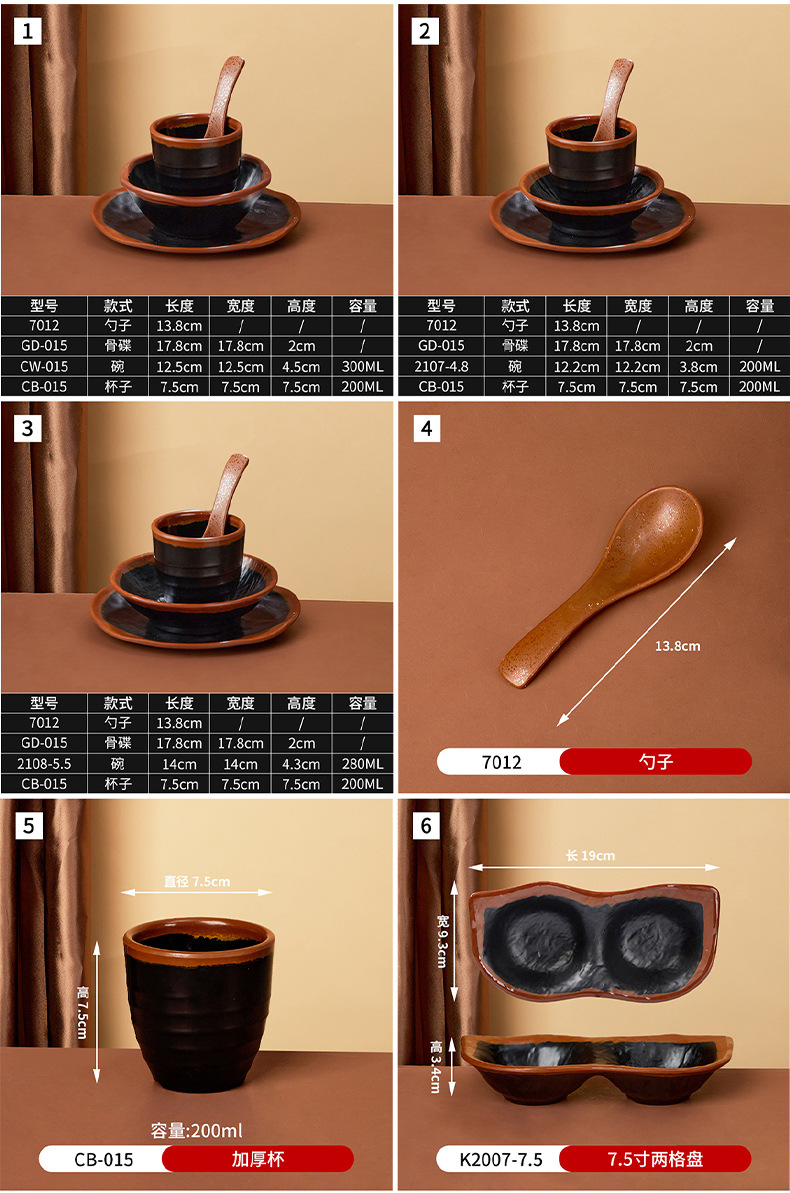 1

| 型号 | 款式 | 长度 | 宽度 | 高度 | 容量 |
|---|---|---|---|---|---|
| 7012 | 勺子 | 13.8cm | / | / | / |
| GD-015 | 骨碟 | 17.8cm | 17.8cm | 2cm | / |
| CW-015 | 碗 | 12.5cm | 12.5cm | 4.5cm | 300ML |
| CB-015 | 杯子 | 7.5cm | 7.5cm | 7.5cm | 200ML |

2

| 型号 | 款式 | 长度 | 宽度 | 高度 | 容量 |
|---|---|---|---|---|---|
| 7012 | 勺子 | 13.8cm | / | / | / |
| GD-015 | 骨碟 | 17.8cm | 17.8cm | 2cm | / |
| 2107-4.8 | 碗 | 12.2cm | 12.2cm | 3.8cm | 200ML |
| CB-015 | 杯子 | 7.5cm | 7.5cm | 7.5cm | 200ML |

3

| 型号 | 款式 | 长度 | 宽度 | 高度 | 容量 |
|---|---|---|---|---|---|
| 7012 | 勺子 | 13.8cm | / | / | / |
| GD-015 | 骨碟 | 17.8cm | 17.8cm | 2cm | / |
| 2108-5.5 | 碗 | 14cm | 14cm | 4.3cm | 280ML |
| CB-015 | 杯子 | 7.5cm | 7.5cm | 7.5cm | 200ML |

4

13.8cm

7012 勺子

5

直径 7.5cm

高 7.5cm

容量:200ml

CB-015 加厚杯

6

长 19cm

宽 9.3cm

高 3.4cm

K2007-7.5 7.5寸两格盘