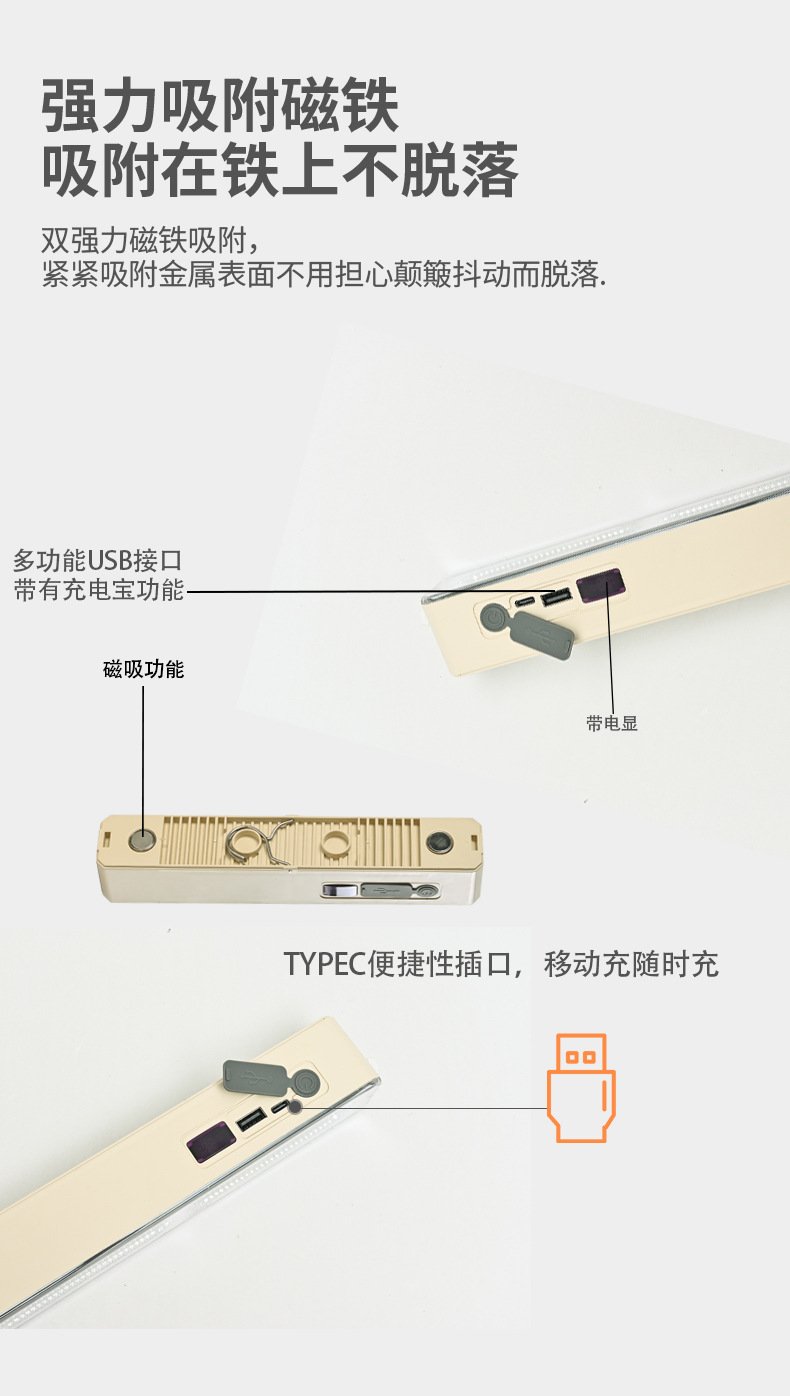 强力吸附磁铁
吸附在铁上不脱落

双强力磁铁吸附，
紧紧吸附金属表面不用担心颠簸抖动而脱落.

多功能USB接口
带有充电宝功能

磁吸功能

带电显

TYPEC便捷性插口，移动充随时充