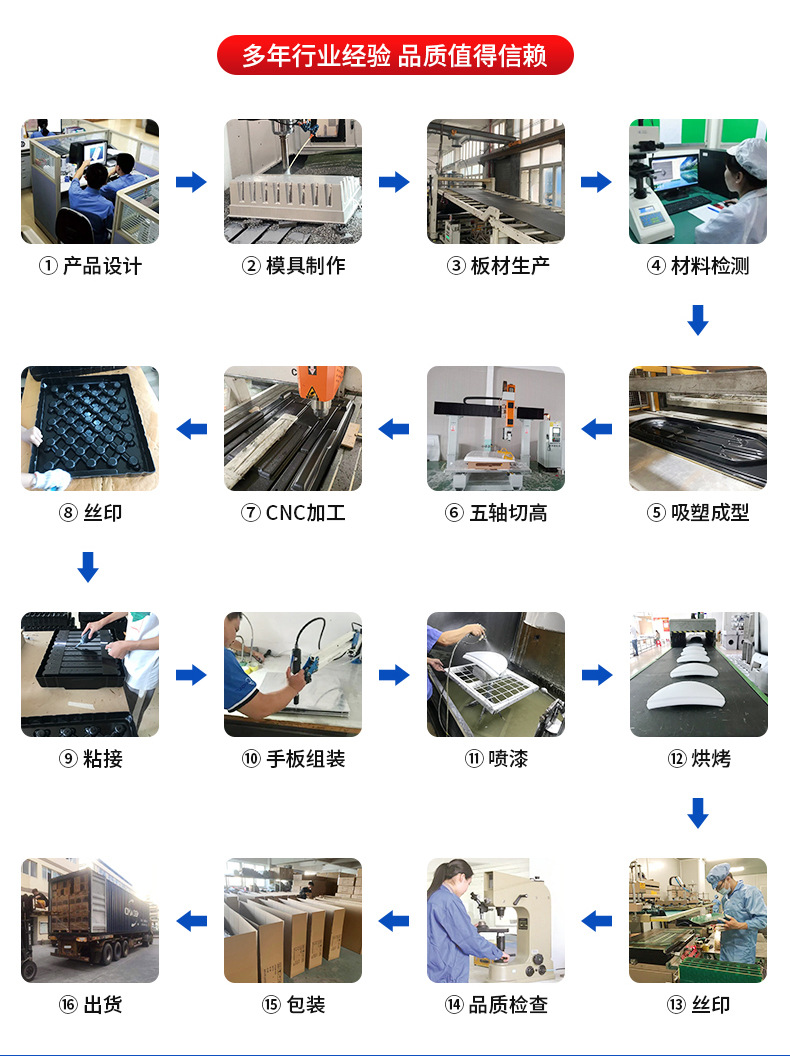 多年行业经验 品质值得信赖

① 产品设计

② 模具制作

③ 板材生产

④ 材料检测

⑤ 吸塑成型

⑥ 五轴切高

⑦ CNC加工

⑧ 丝印

⑨ 粘接

⑩ 手板组装

⑪ 喷漆

⑫ 烘烤

⑬ 丝印

⑭ 品质检查

⑮ 包装

⑯ 出货