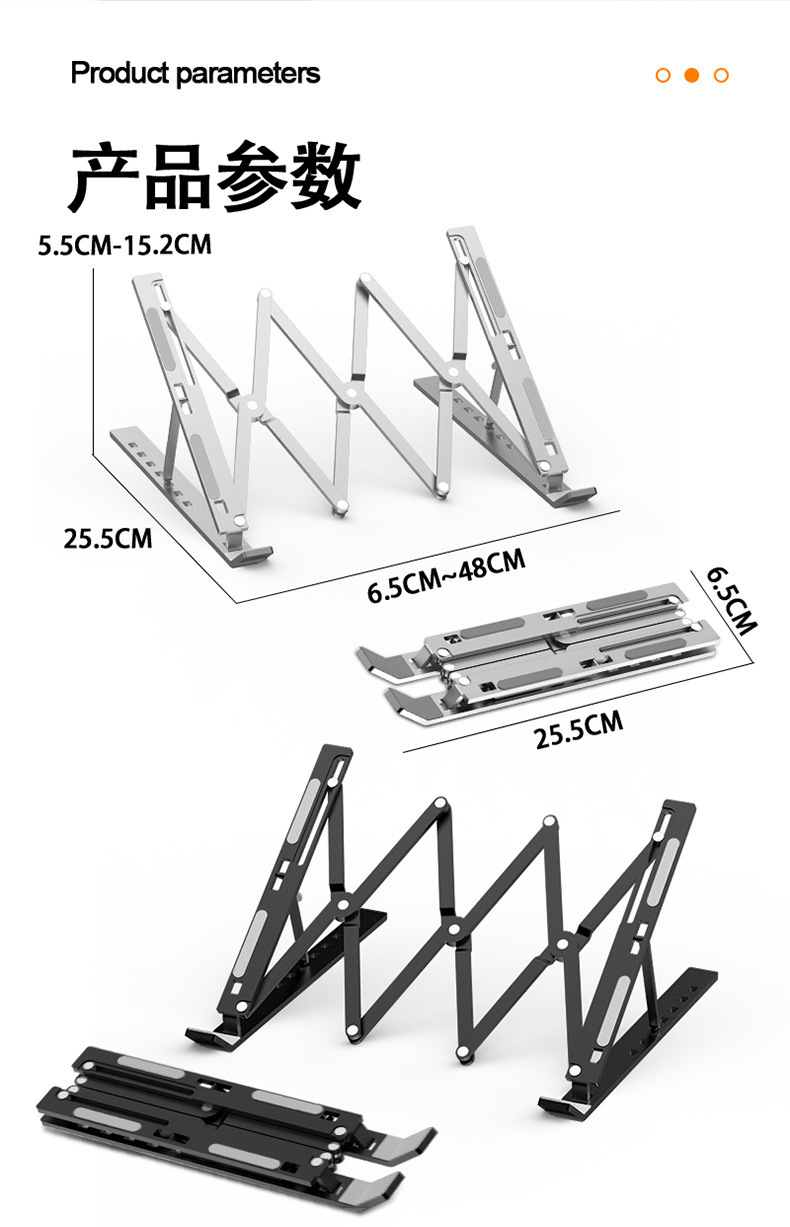 Product parameters

产品参数

5.5CM-15.2CM

25.5CM

6.5CM~48CM

6.5CM

25.5CM