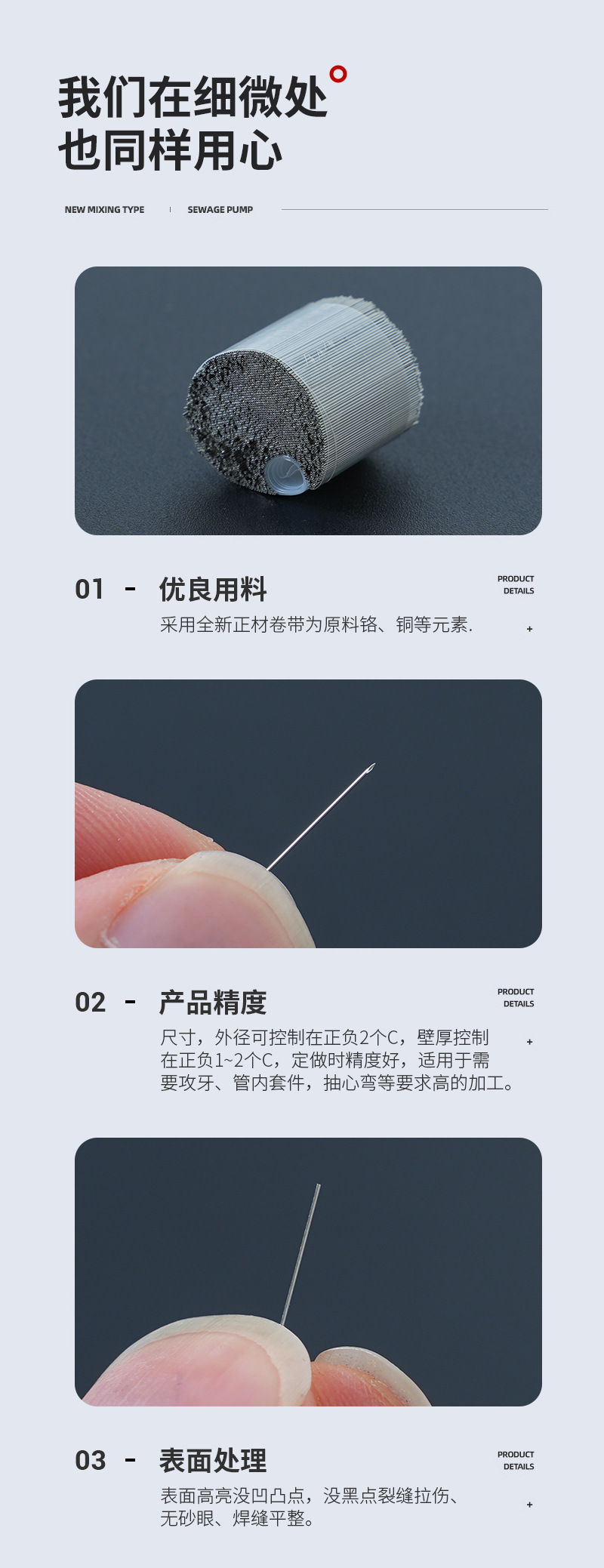 我们在细微处
也同样用心

NEW MIXING TYPE | SEWAGE PUMP

01 - 优良用料

PRODUCT DETAILS

采用全新正材卷带为原料铬、铜等元素.

+

02 - 产品精度

PRODUCT DETAILS

尺寸，外径可控制在正负2个C，壁厚控制在正负1~2个C，定做时精度好，适用于需要攻牙、管内套件，抽心弯等要求高的加工。

+

03 - 表面处理

PRODUCT DETAILS

表面高亮没凹凸点，没黑点裂缝拉伤、无砂眼、焊缝平整。

+