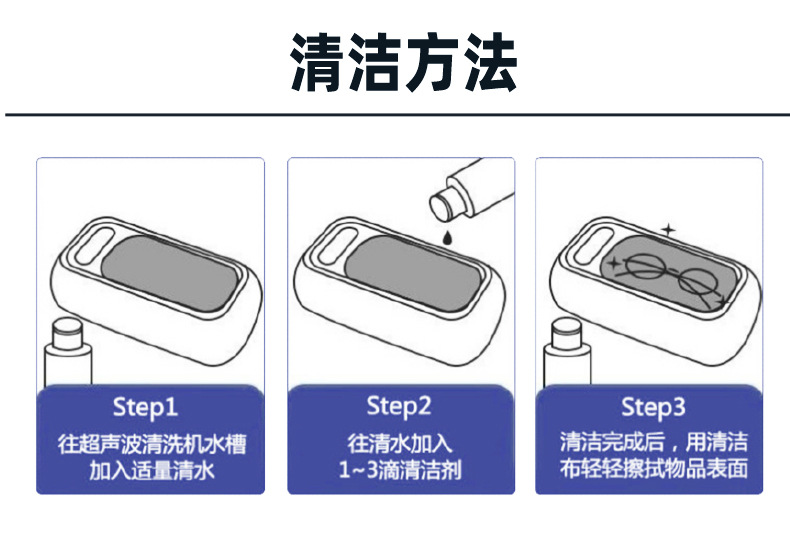 清洁方法

Step1
往超声波清洗机水槽加入适量清水

Step2
往清水加入1~3滴清洁剂

Step3
清洁完成后，用清洁布轻轻擦拭物品表面