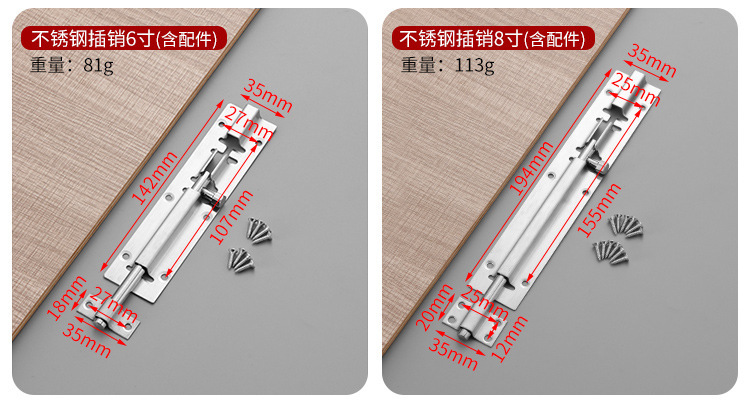 不锈钢插销6寸(含配件)
重量：81g

35mm
27mm
142mm
107mm
18mm
27mm
35mm

不锈钢插销8寸(含配件)
重量：113g

35mm
25mm
194mm
155mm
20mm
25mm
35mm
12mm