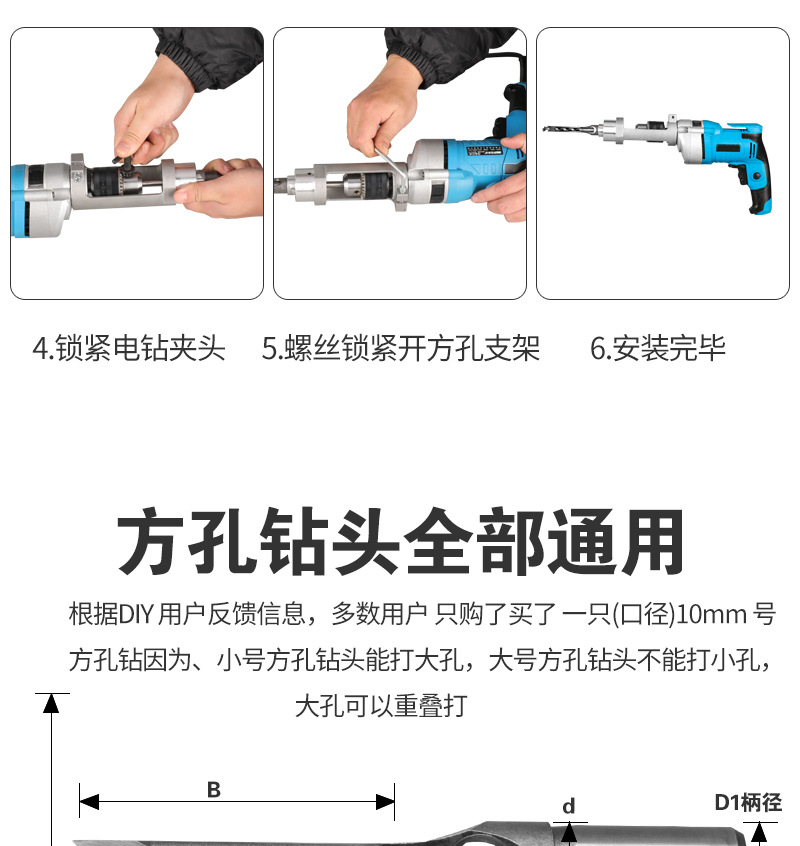 4.锁紧电钻夹头

5.螺丝锁紧开方孔支架

6.安装完毕

方孔钻头全部通用

根据DIY 用户反馈信息，多数用户 只购了买了 一只(口径)10mm 号方孔钻因为、小号方孔钻头能打大孔，大号方孔钻头不能打小孔，大孔可以重叠打

B

d

D1柄径