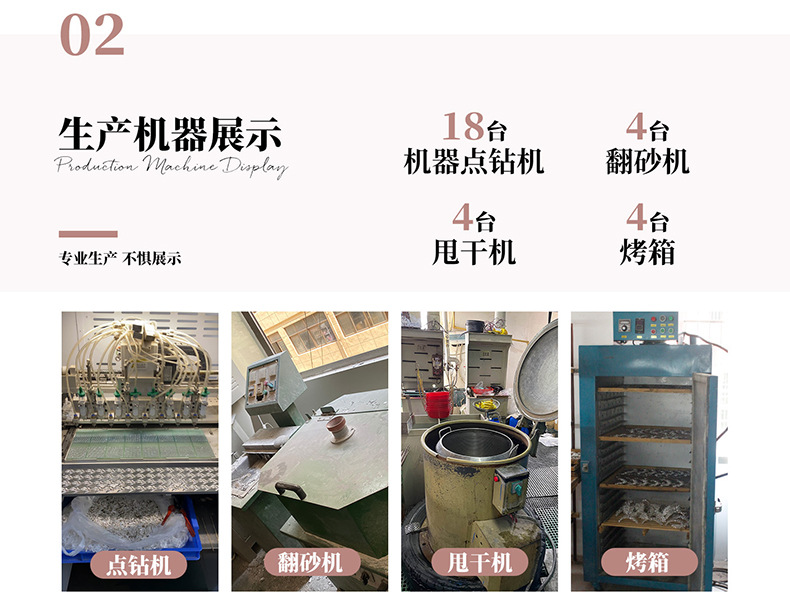 02

生产机器展示
Production Machine Display

专业生产 不惧展示

18台
机器点钻机

4台
翻砂机

4台
甩干机

4台
烤箱

点钻机

翻砂机

甩干机

烤箱