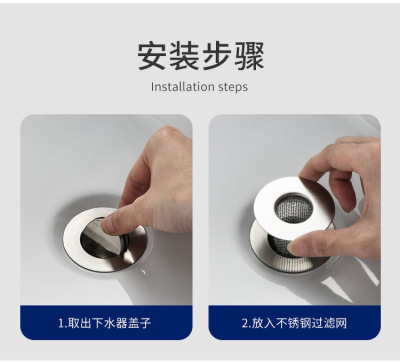 安装步骤

Installation steps

1.取出下水器盖子

2.放入不锈钢过滤网