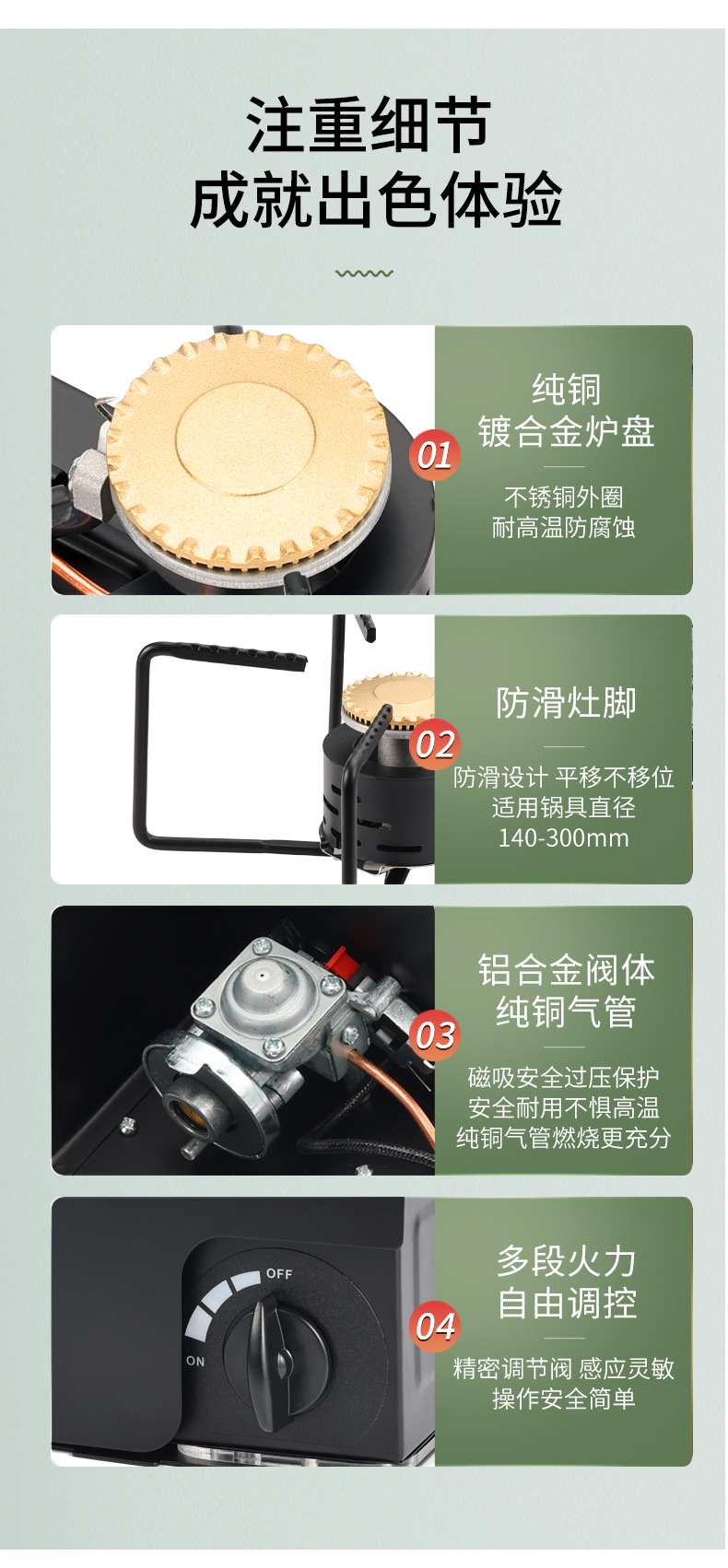 注重细节
成就出色体验

01

纯铜
镀合金炉盘

不锈铜外圈
耐高温防腐蚀

02

防滑灶脚

防滑设计 平移不移位
适用锅具直径
140-300mm

03

铝合金阀体
纯铜气管

磁吸安全过压保护
安全耐用不惧高温
纯铜气管燃烧更充分

OFF
ON

04

多段火力
自由调控

精密调节阀 感应灵敏
操作安全简单