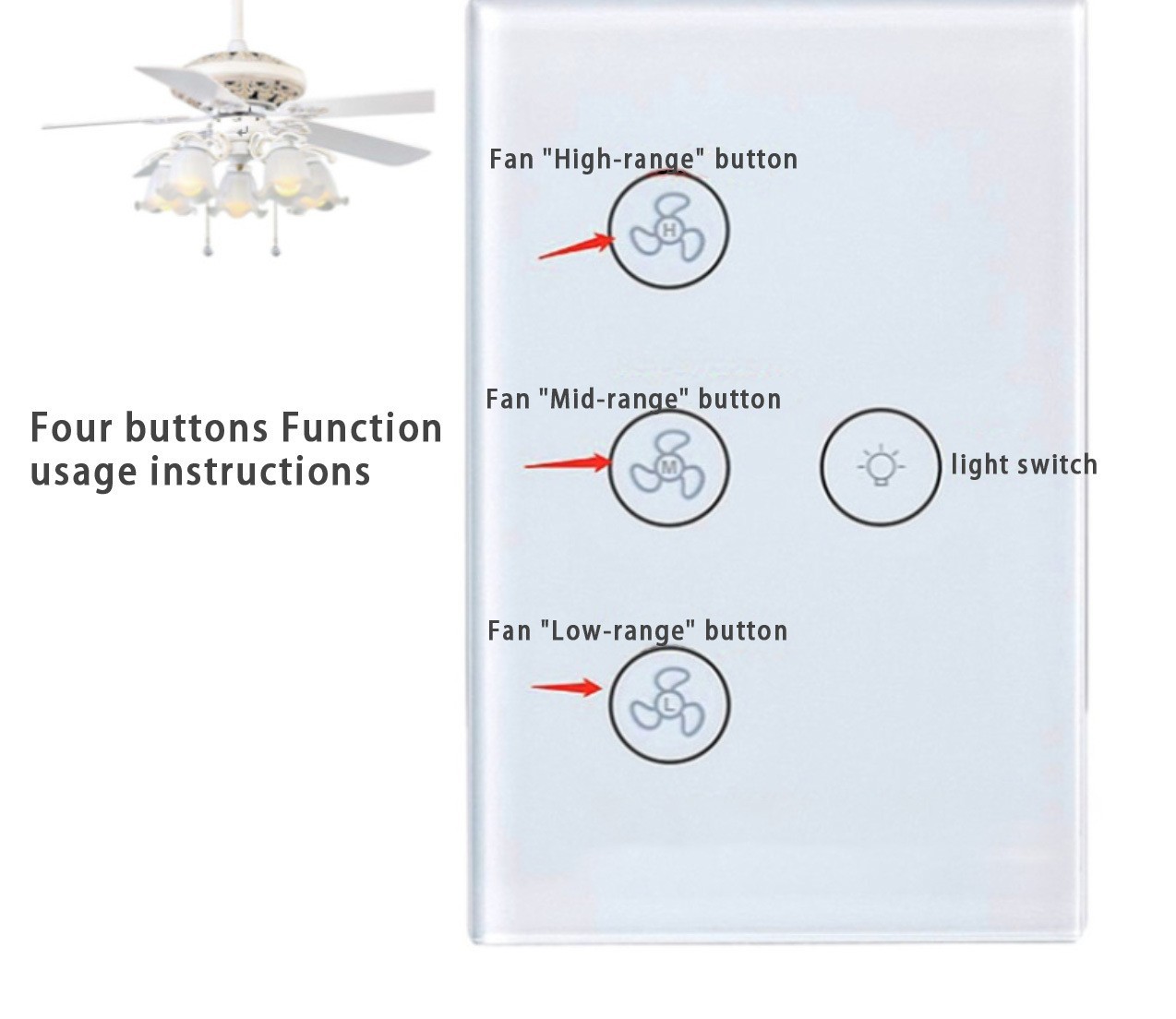 Four buttons Function usage instructions

Fan "High-range" button

H

Fan "Mid-range" button

M

light switch

Fan "Low-range" button

L