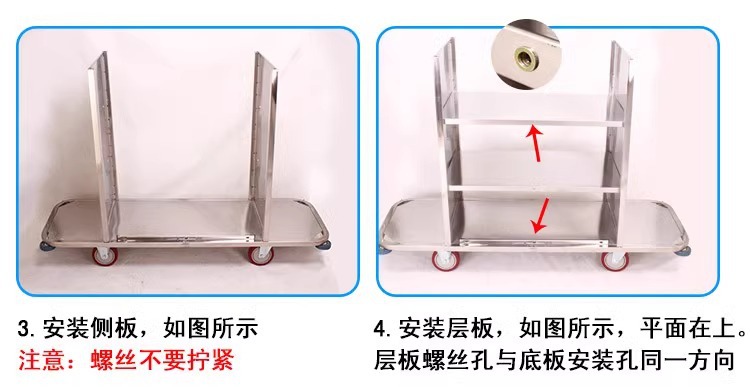 3. 安装侧板，如图所示
注意：螺丝不要拧紧

4. 安装层板，如图所示，平面在上。
层板螺丝孔与底板安装孔同一方向