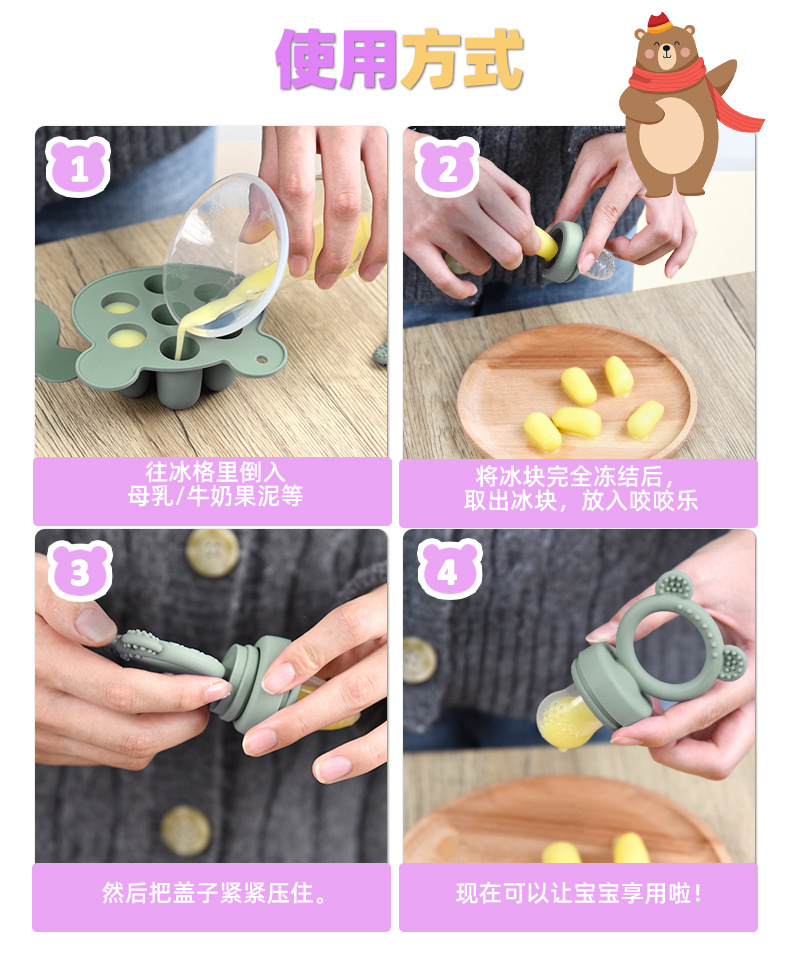 使用方式

1

往冰格里倒入
母乳/牛奶果泥等

2

将冰块完全冻结后，
取出冰块，放入咬咬乐

3

然后把盖子紧紧压住。

4

现在可以让宝宝享用啦！