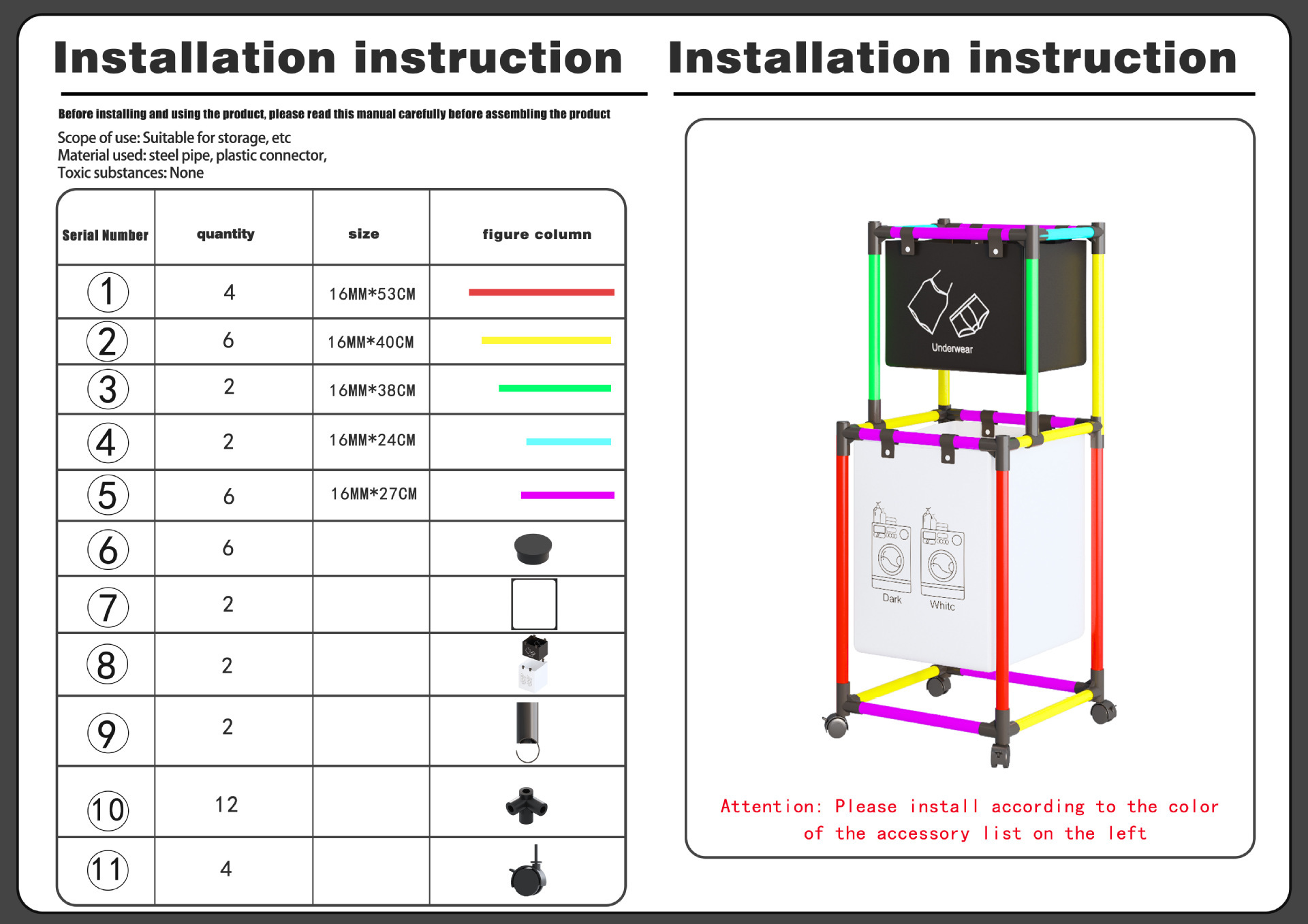 Installation instruction

Before installing and using the product, please read this manual carefully before assembling the product

Scope of use: Suitable for storage, etc
Material used: steel pipe, plastic connector,
Toxic substances: None

| Serial Number | quantity | size | figure column |
|---|---|---|---|
| 1 | 4 | 16MM*53CM | |
| 2 | 6 | 16MM*40CM | |
| 3 | 2 | 16MM*38CM | |
| 4 | 2 | 16MM*24CM | |
| 5 | 6 | 16MM*27CM | |
| 6 | 6 | | |
| 7 | 2 | | |
| 8 | 2 | | |
| 9 | 2 | | |
| 10 | 12 | | |
| 11 | 4 | | |

Installation instruction

Underwear

Dark

White

Attention: Please install according to the color of the accessory list on the left