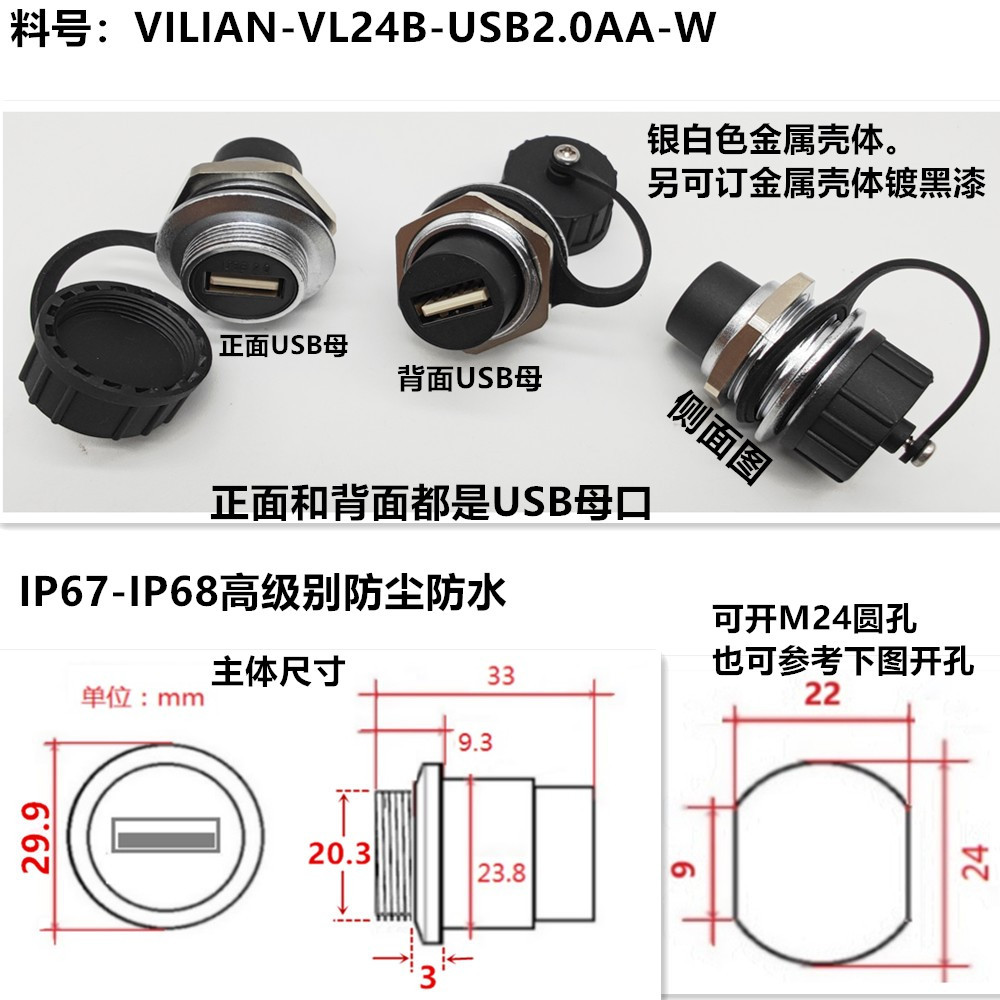 料号：VILIAN-VL24B-USB2.0AA-W

银白色金属壳体。
另可订金属壳体镀黑漆

正面USB母

背面USB母

侧面图

正面和背面都是USB母口

IP67-IP68高级别防尘防水

主体尺寸

单位：mm

29.9

33

9.3

20.3

23.8

3

可开M24圆孔
也可参考下图开孔

22

9

24