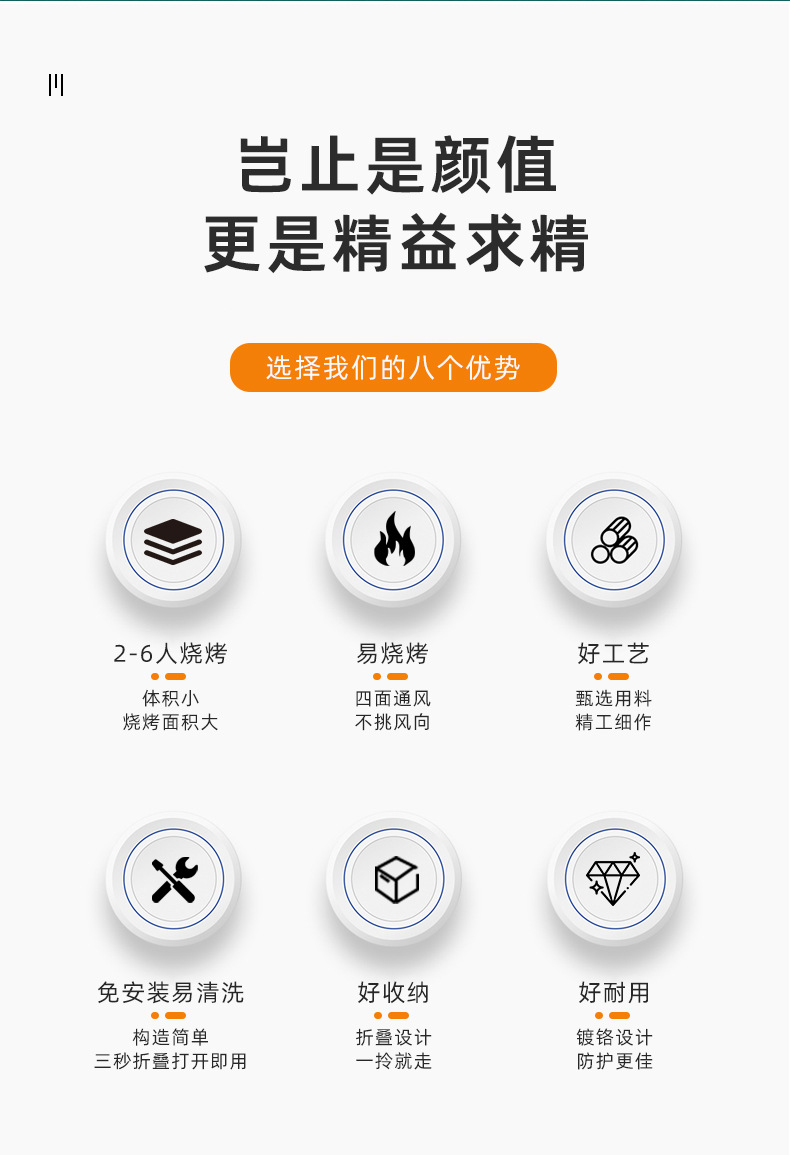 岂止是颜值
更是精益求精

选择我们的八个优势

2-6人烧烤
体积小
烧烤面积大

易烧烤
四面通风
不挑风向

好工艺
甄选用料
精工细作

免安装易清洗
构造简单
三秒折叠打开即用

好收纳
折叠设计
一拎就走

好耐用
镀铬设计
防护更佳