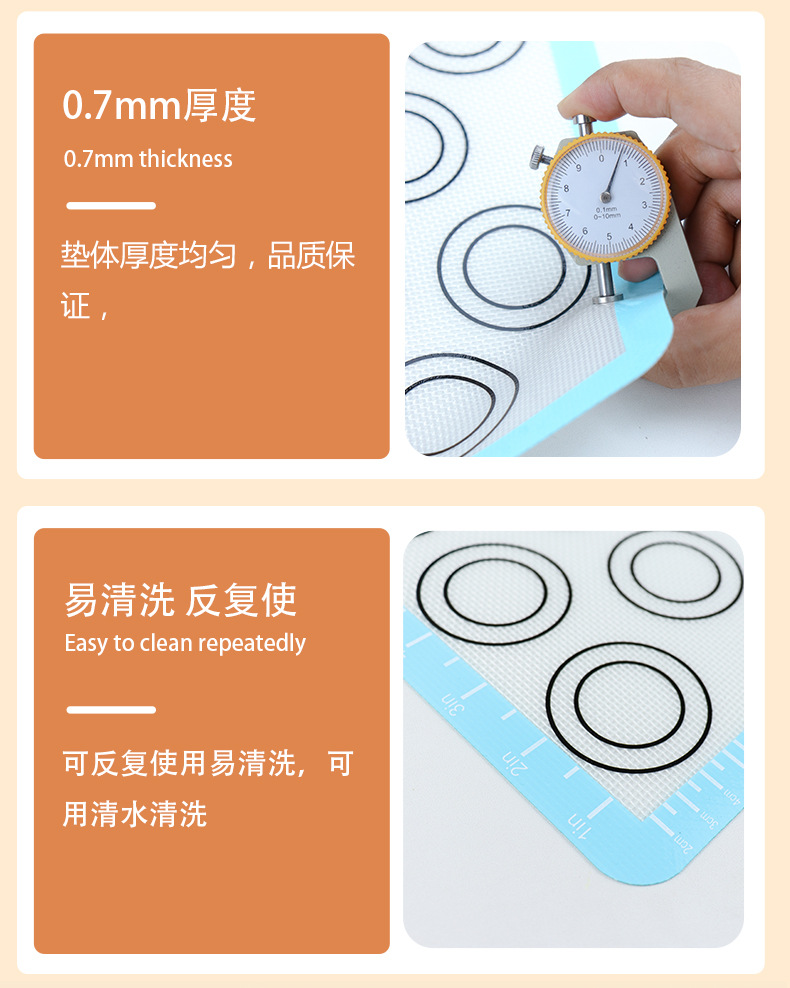 0.7mm厚度
0.7mm thickness

垫体厚度均匀，品质保证，

0 1 2 3 4 5 6 7 8 9
0.1mm
0~10mm

易清洗 反复使
Easy to clean repeatedly

可反复使用易清洗，可用清水清洗

3in
2in
1in
2cm
3cm
4cm