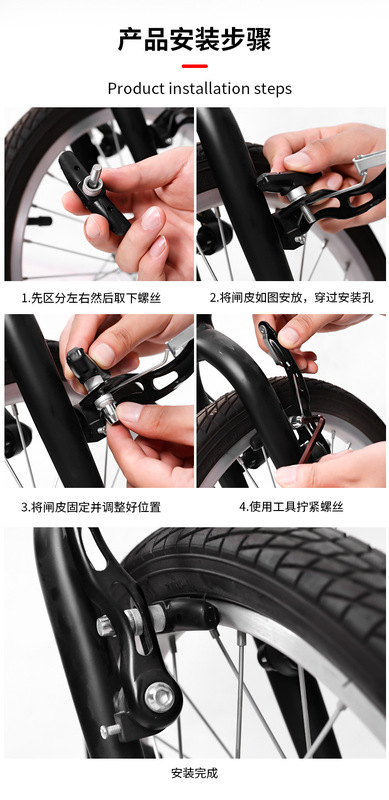 产品安装步骤

Product installation steps

1.先区分左右然后取下螺丝

2.将闸皮如图安放，穿过安装孔

3.将闸皮固定并调整好位置

4.使用工具拧紧螺丝

安装完成