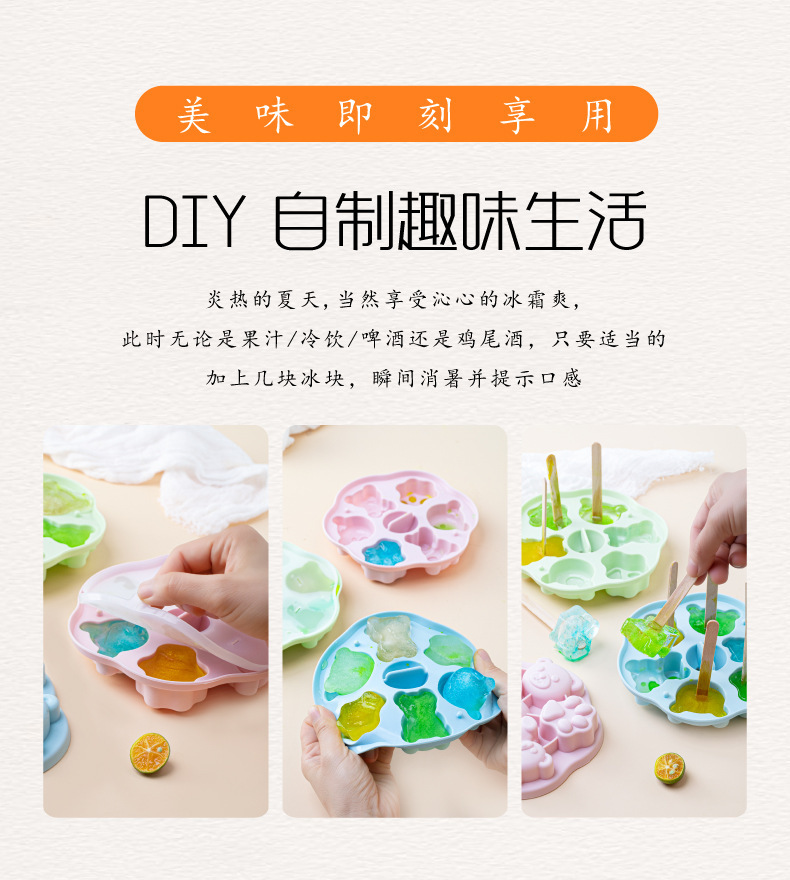 美味即刻享用

DIY 自制趣味生活

炎热的夏天，当然享受沁心的冰霜爽，
此时无论是果汁/冷饮/啤酒还是鸡尾酒，只要适当的
加上几块冰块，瞬间消暑并提示口感