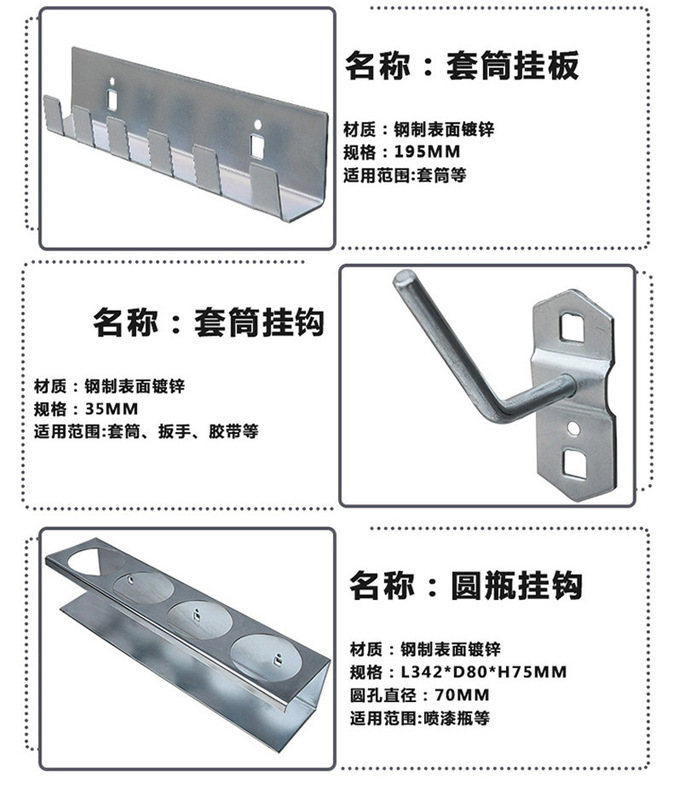 名称：套筒挂板

材质：钢制表面镀锌
规格：195MM
适用范围:套筒等

名称：套筒挂钩

材质：钢制表面镀锌
规格：35MM
适用范围:套筒、扳手、胶带等

名称：圆瓶挂钩

材质：钢制表面镀锌
规格：L342*D80*H75MM
圆孔直径：70MM
适用范围:喷漆瓶等