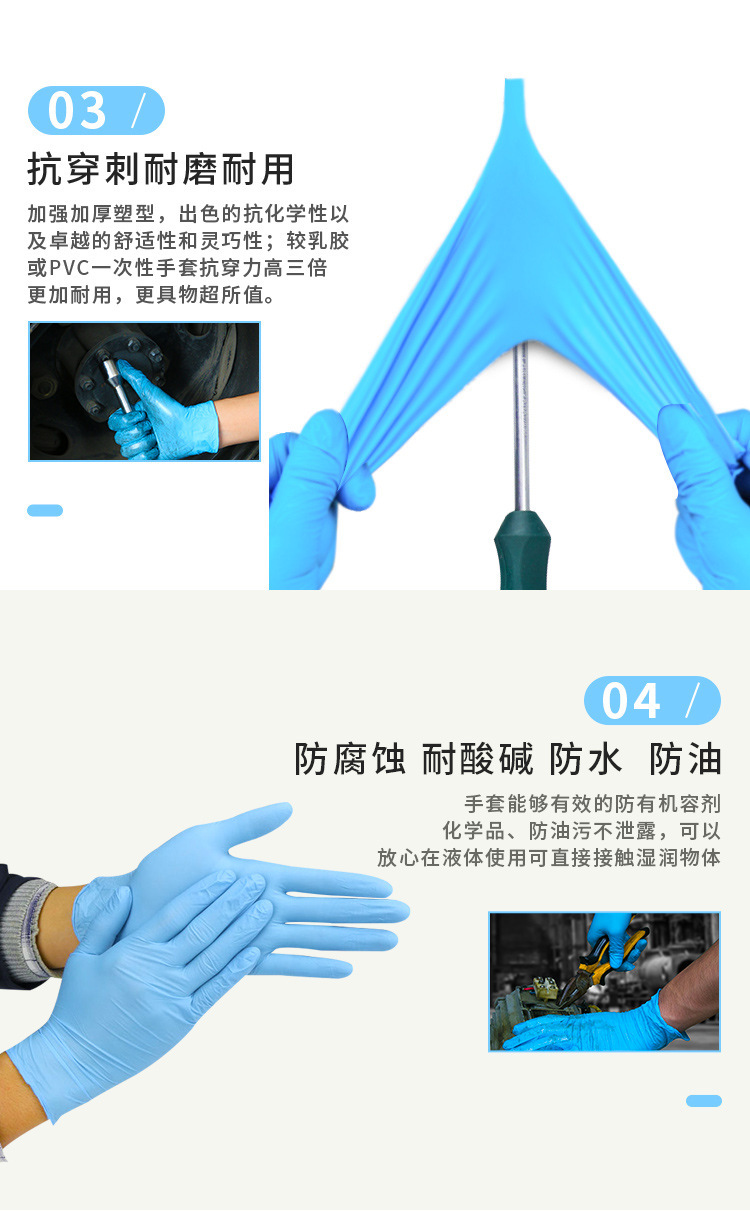 03 /

抗穿刺耐磨耐用

加强加厚塑型，出色的抗化学性以及卓越的舒适性和灵巧性；较乳胶或PVC一次性手套抗穿力高三倍更加耐用，更具物超所值。

04 /

防腐蚀 耐酸碱 防水 防油

手套能够有效的防有机容剂化学品、防油污不泄露，可以放心在液体使用可直接接触湿润物体