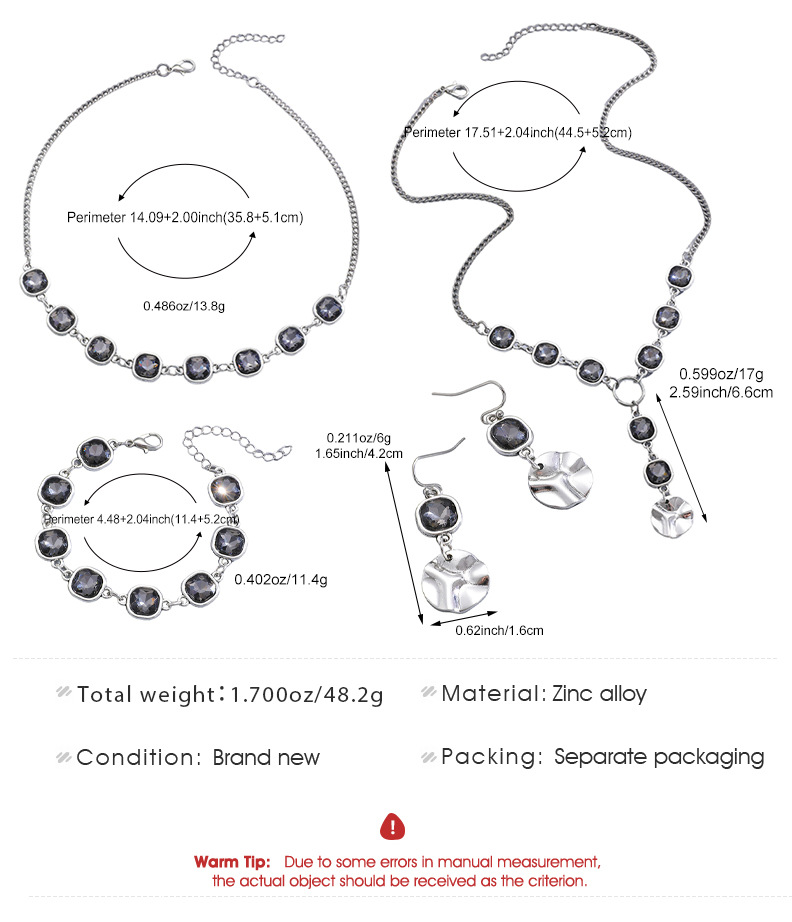 Perimeter 14.09+2.00inch(35.8+5.1cm)

0.486oz/13.8g

Perimeter 17.51+2.04inch(44.5+5.2cm)

0.599oz/17g
2.59inch/6.6cm

0.211oz/6g
1.65inch/4.2cm

Perimeter 4.48+2.04inch(11.4+5.2cm)

0.402oz/11.4g

0.62inch/1.6cm

Total weight: 1.700oz/48.2g

Material: Zinc alloy

Condition: Brand new

Packing: Separate packaging

Warm Tip: Due to some errors in manual measurement, the actual object should be received as the criterion.