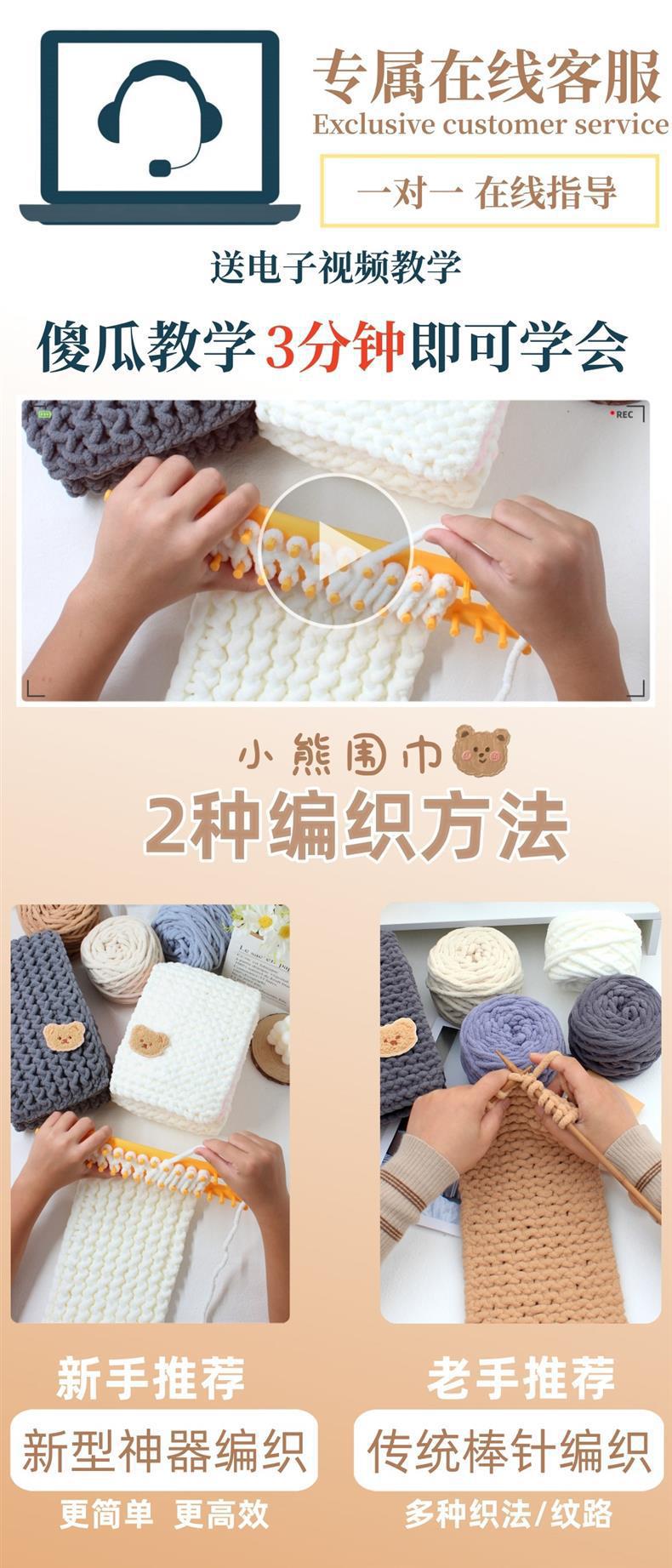 专属在线客服
Exclusive customer service
一对一 在线指导

送电子视频教学
傻瓜教学3分钟即可学会

REC

小熊围巾
2种编织方法

新手推荐
新型神器编织
更简单 更高效

老手推荐
传统棒针编织
多种织法/纹路