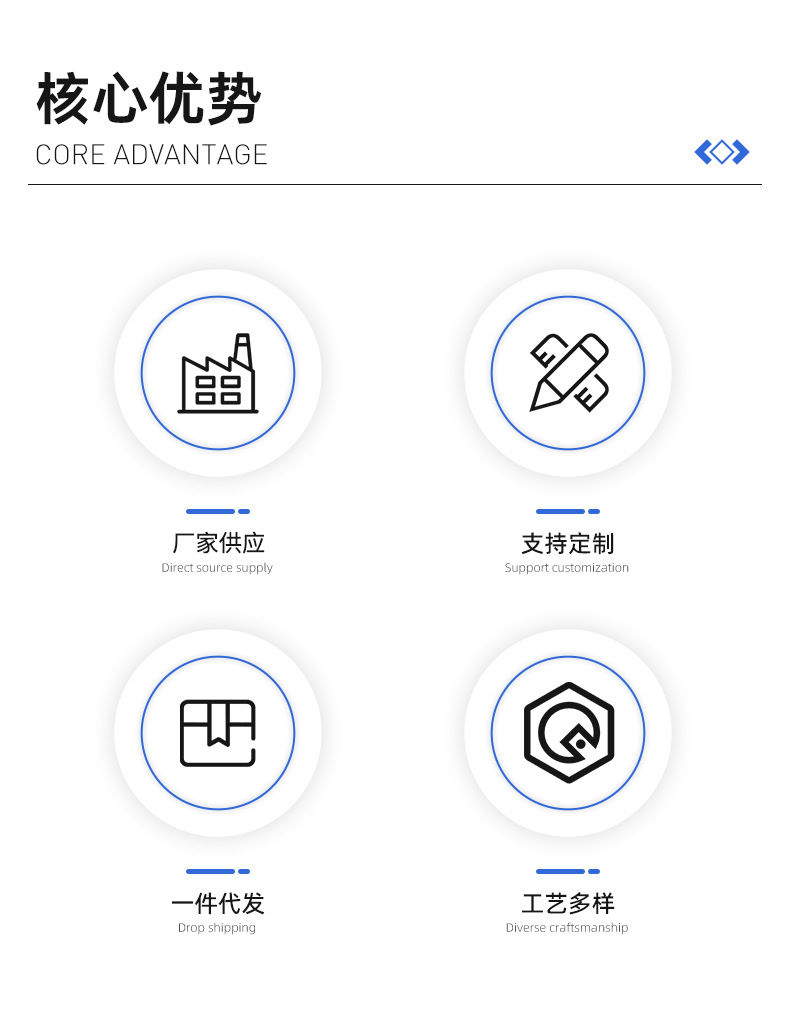 核心优势
CORE ADVANTAGE

厂家供应
Direct source supply

支持定制
Support customization

一件代发
Drop shipping

工艺多样
Diverse craftsmanship