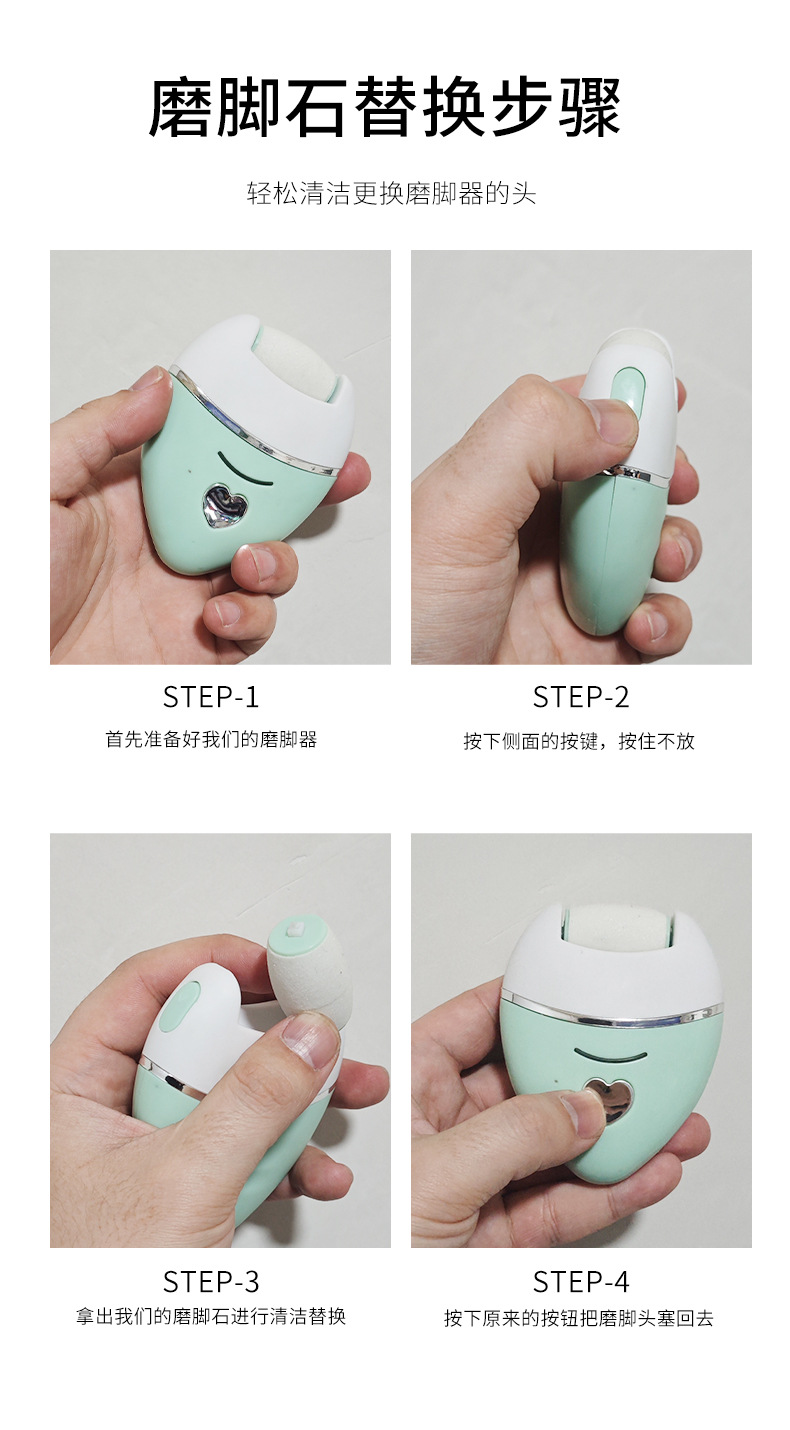 磨脚石替换步骤

轻松清洁更换磨脚器的头

STEP-1

首先准备好我们的磨脚器

STEP-2

按下侧面的按键，按住不放

STEP-3

拿出我们的磨脚石进行清洁替换

STEP-4

按下原来的按钮把磨脚头塞回去